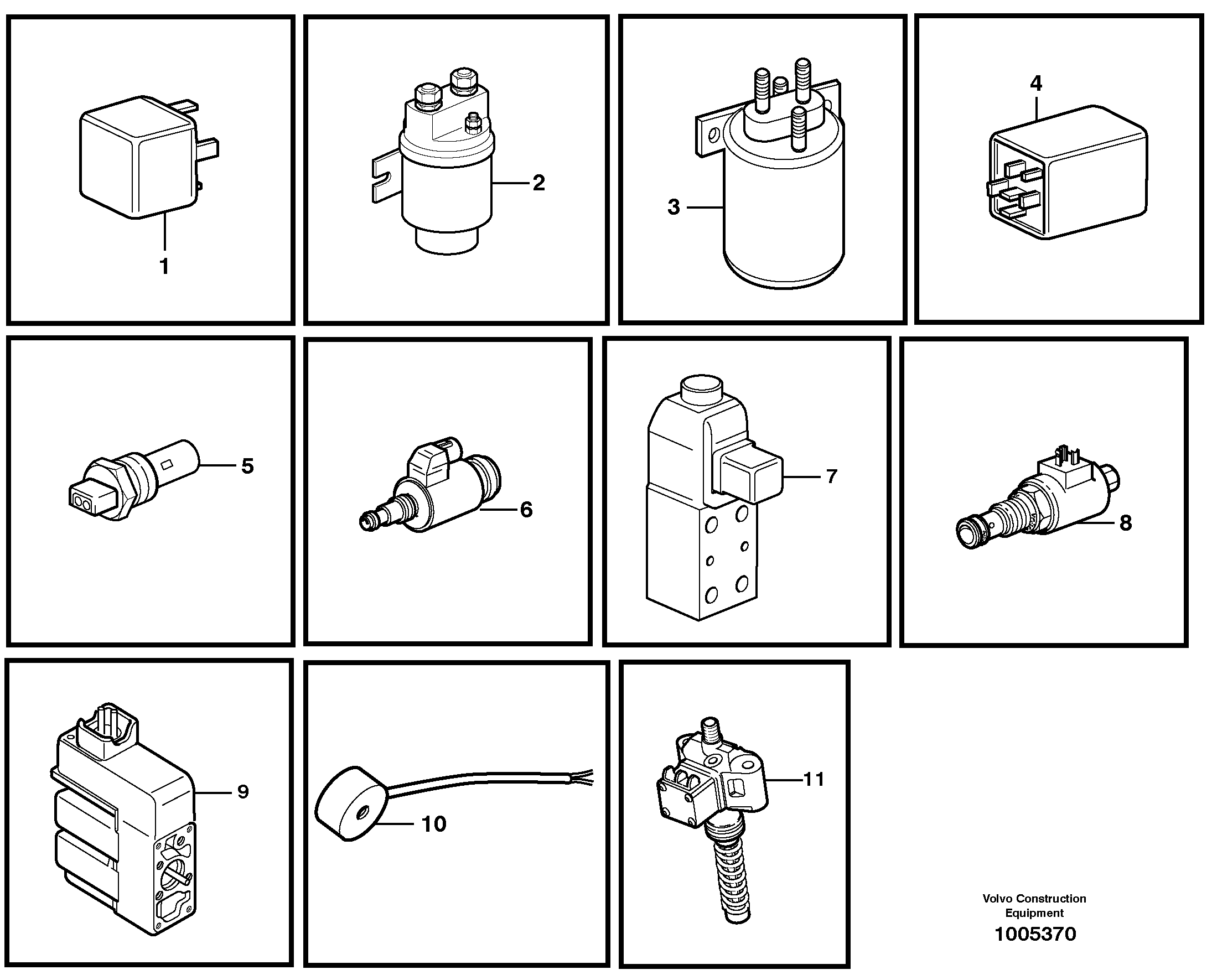 1

2

3

4

5

6

7

8

9

10

11

Volvo Construction Equipment

1005370