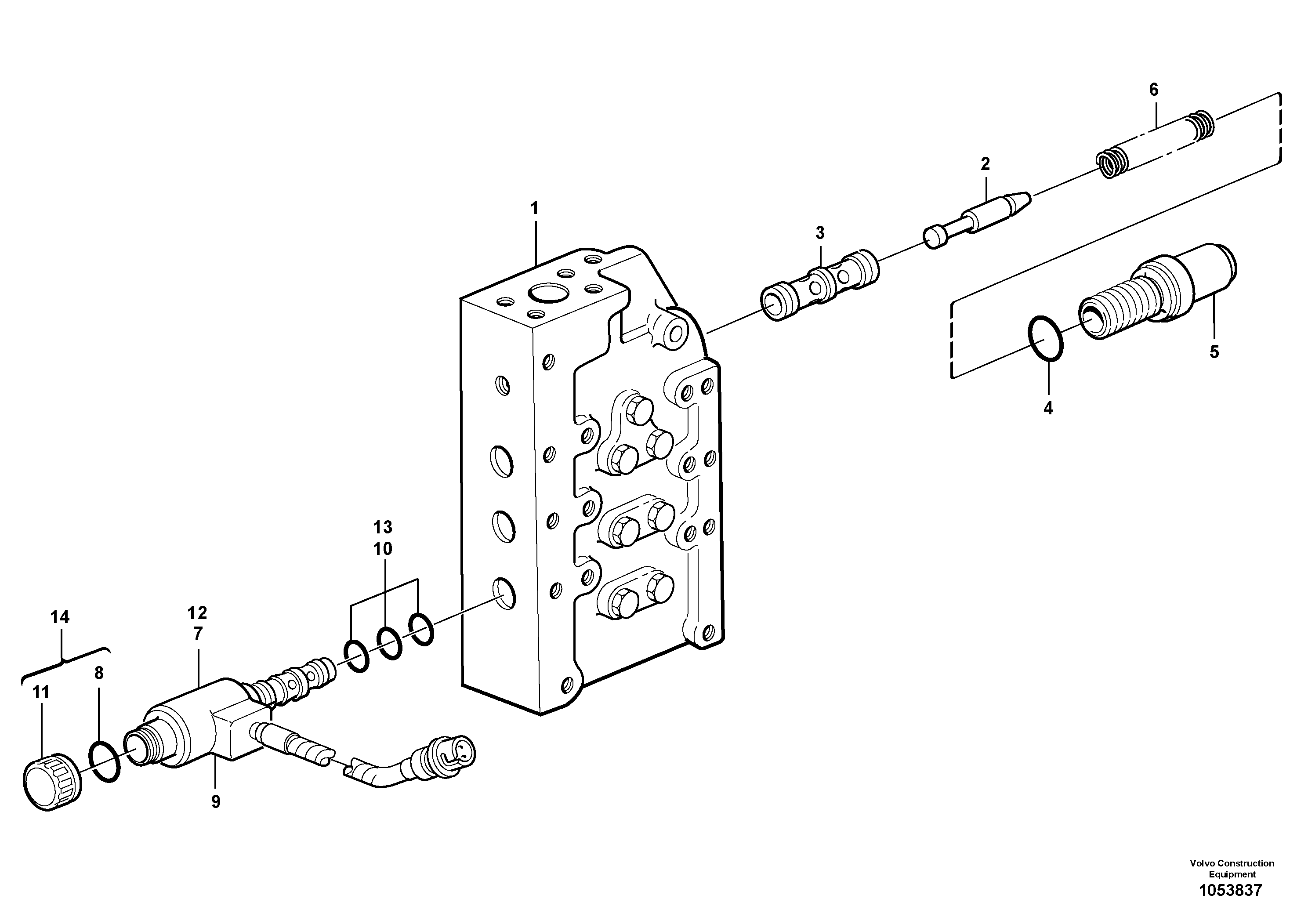 6
2
1
3
5
4
13
10
14
12
7
8
11
9
Volvo Construction Equipment
1053837