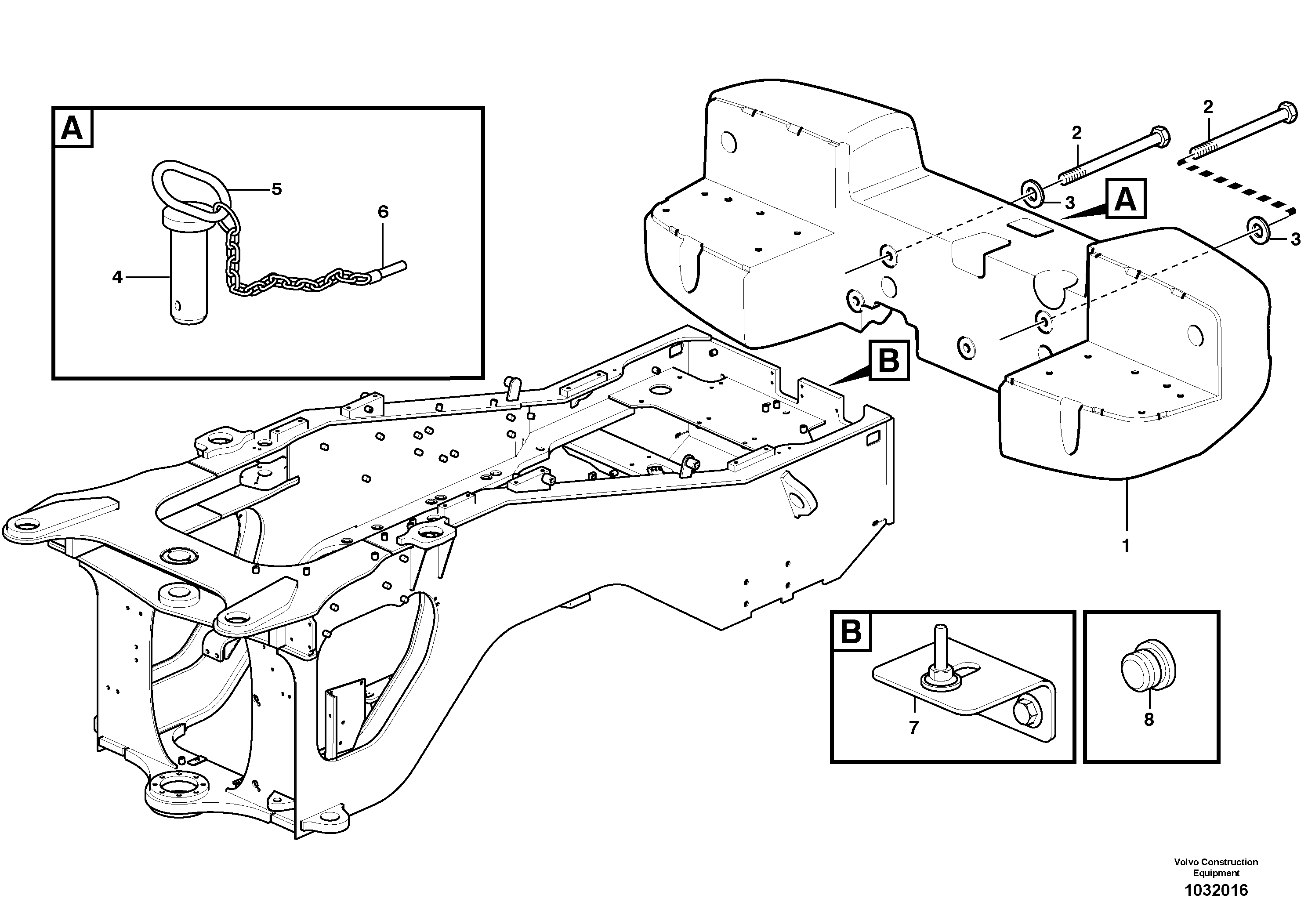 A
5
6
4
2
2
3
A
3
B
1
B
7
8
Volvo Construction Equipment
1032016