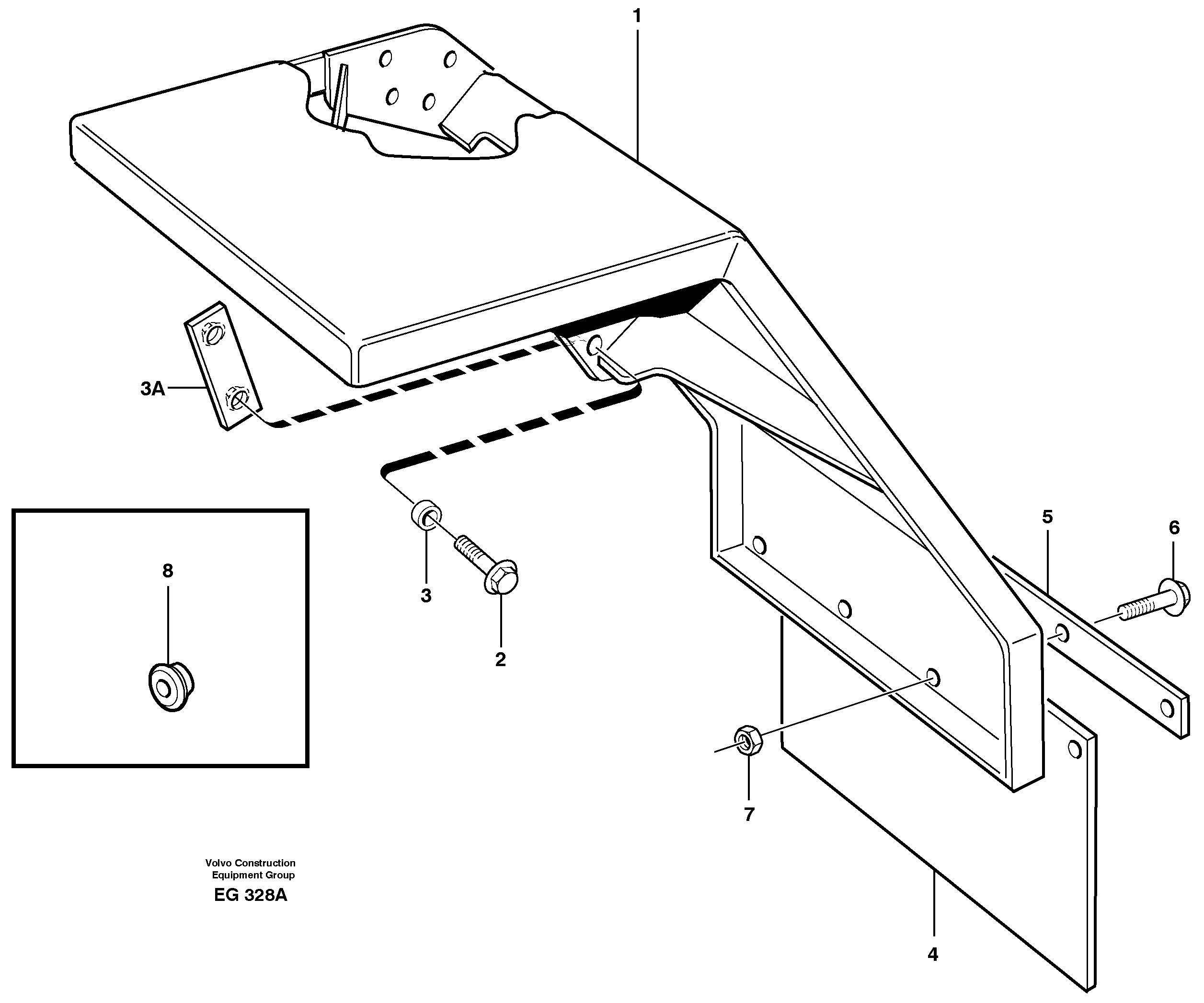 1

3A

5

6

8

3

2

7

4

Volvo Construction Equipment Group
EG 328A