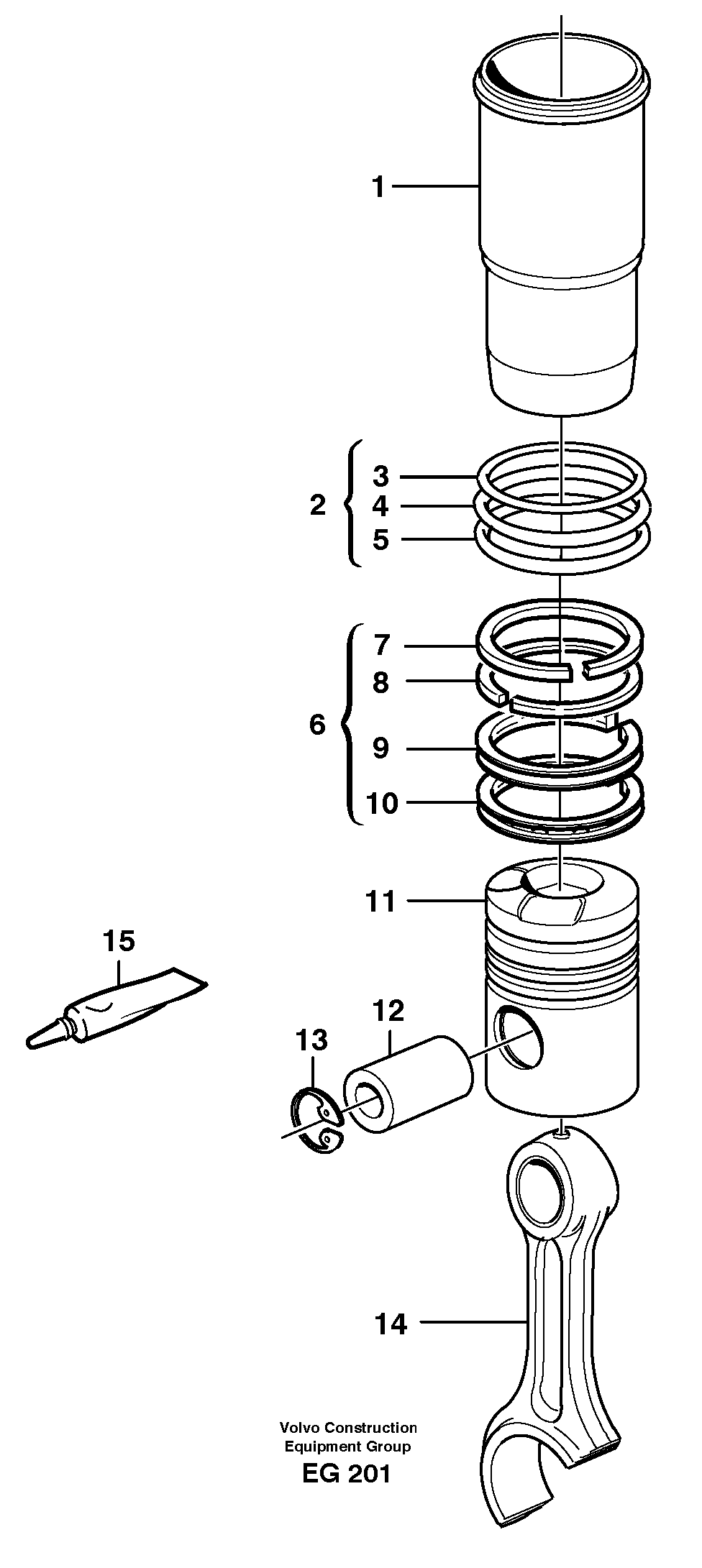 1

2
3
4
5

6
7
8
9
10

11

15

12

13

14

Volvo Construction
Equipment Group
EG 201