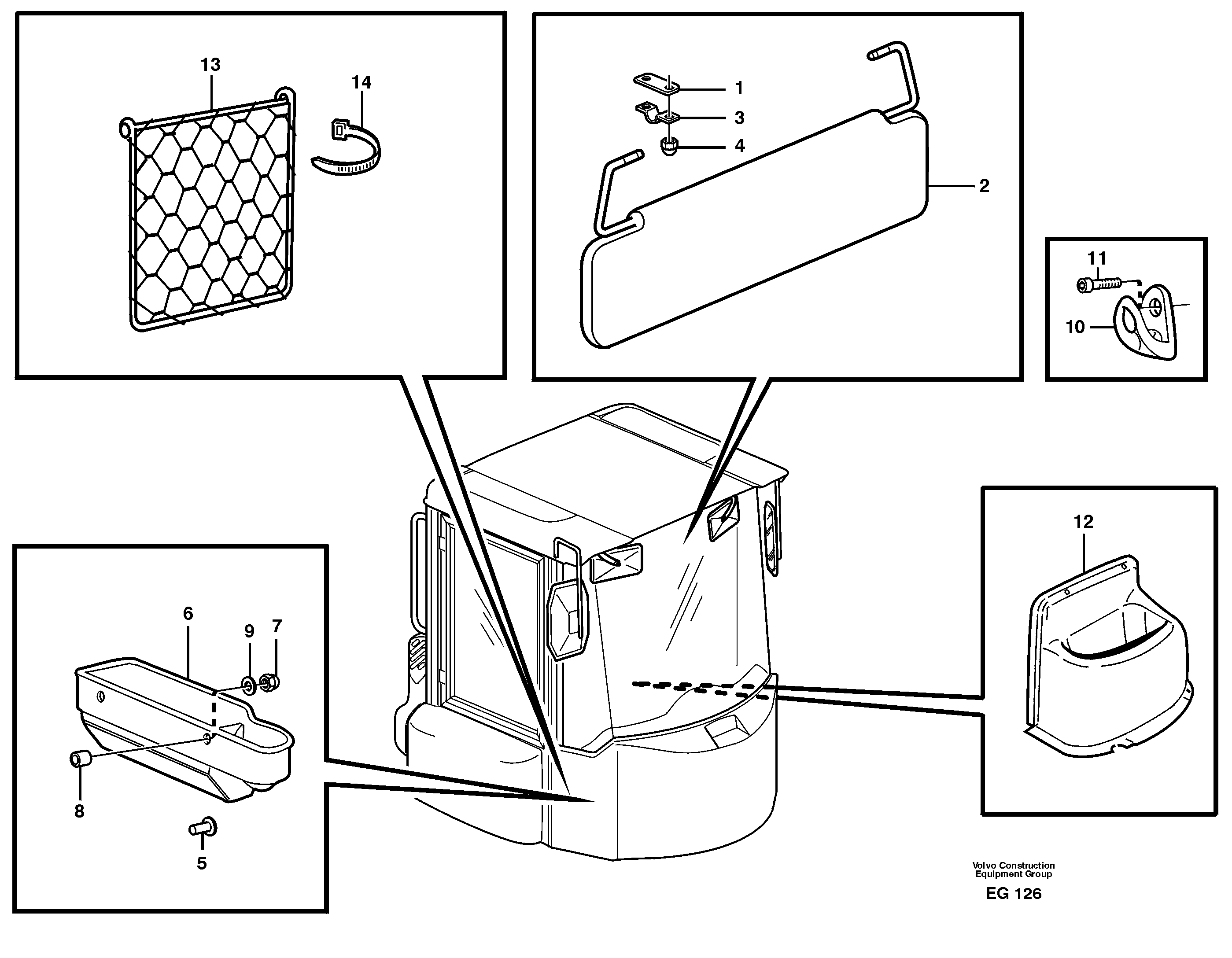 13
14
1
3
4
2
11
10
12
6
9
7
8
5
Volvo Construction Equipment Group
EG 126