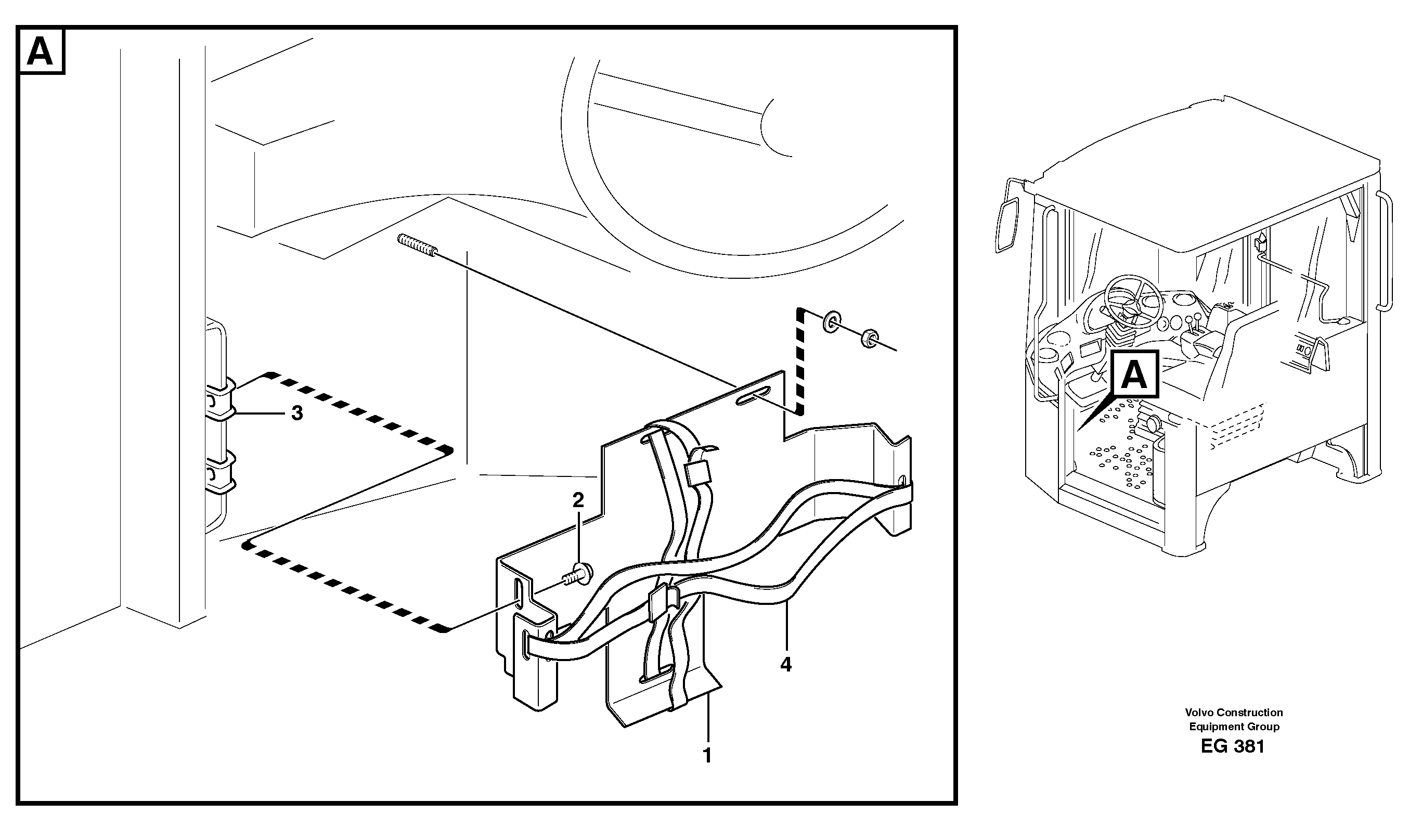 A

3

2

4

1

A

Volvo Construction
Equipment Group
EG 381