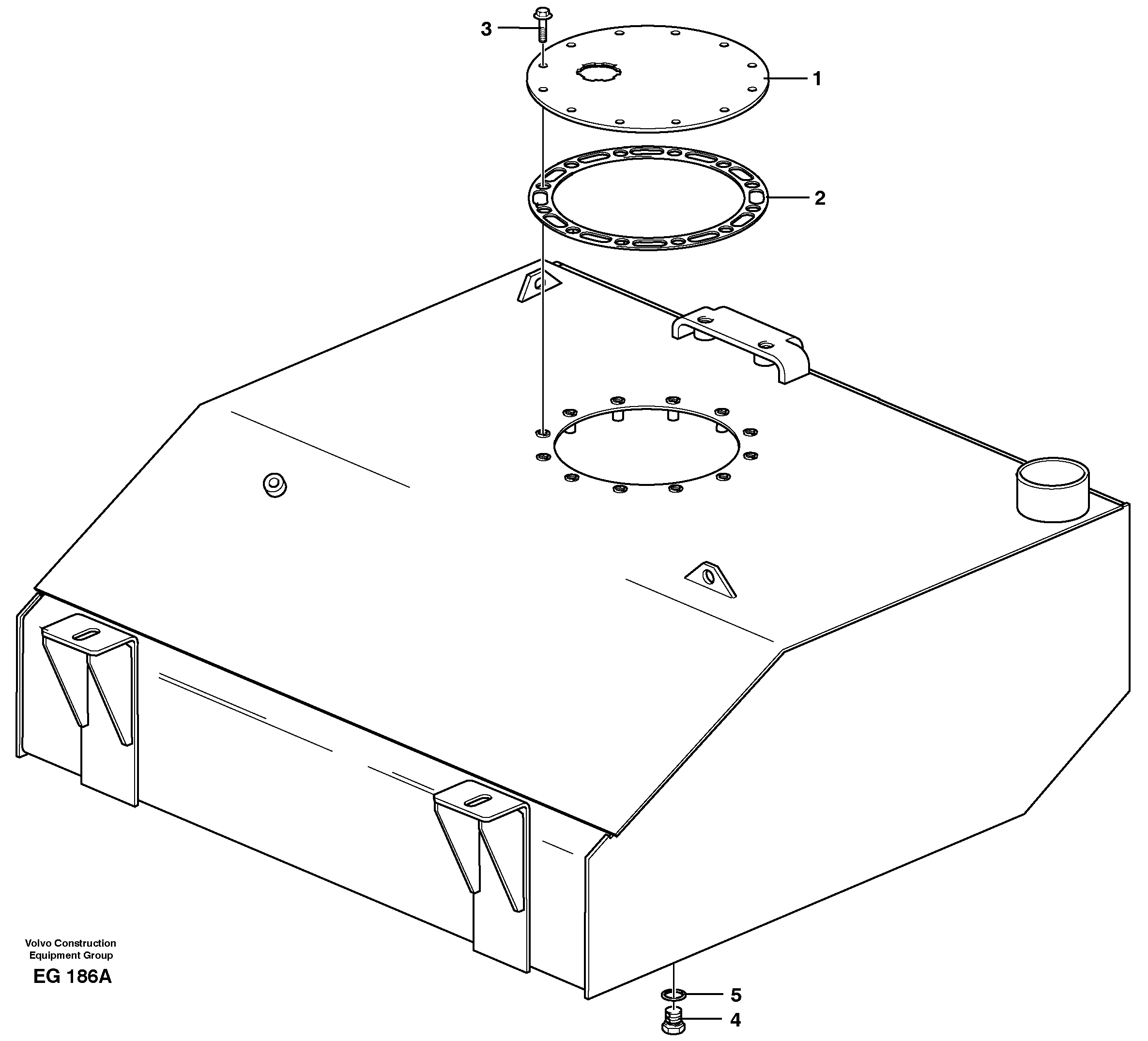 3

1

2

Volvo Construction Equipment Group

EG 186A

5

4