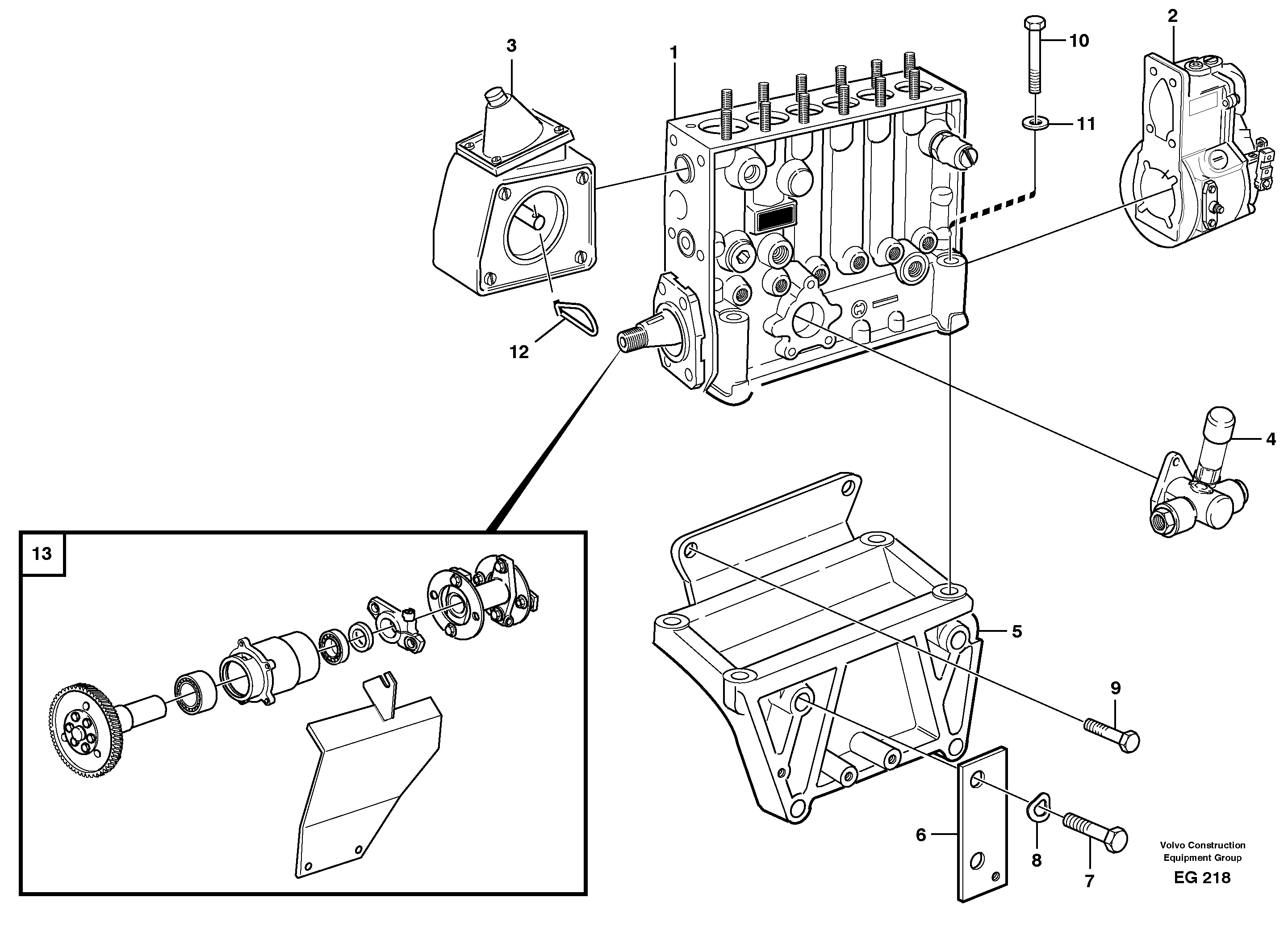 3
1
10
2
11
12
4
13
5
9
6
8
7
Volvo Construction
Equipment Group
EG 218