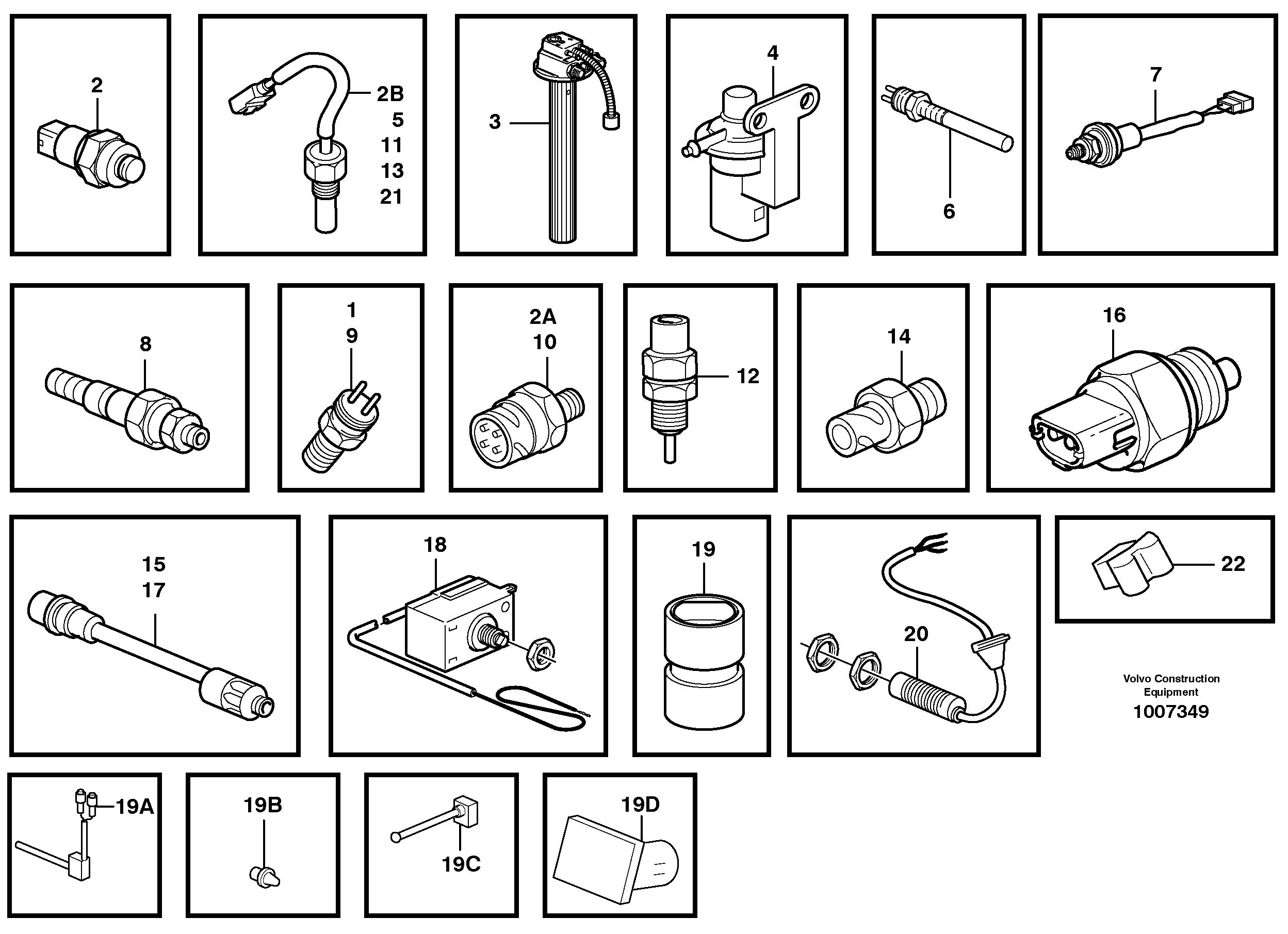 2

2B
5
11
13
21

3

4

6

7

8

1
9

2A
10

12

14

16

15
17

18

19

20

22

Volvo Construction Equipment
1007349

19A

19B

19C

19D