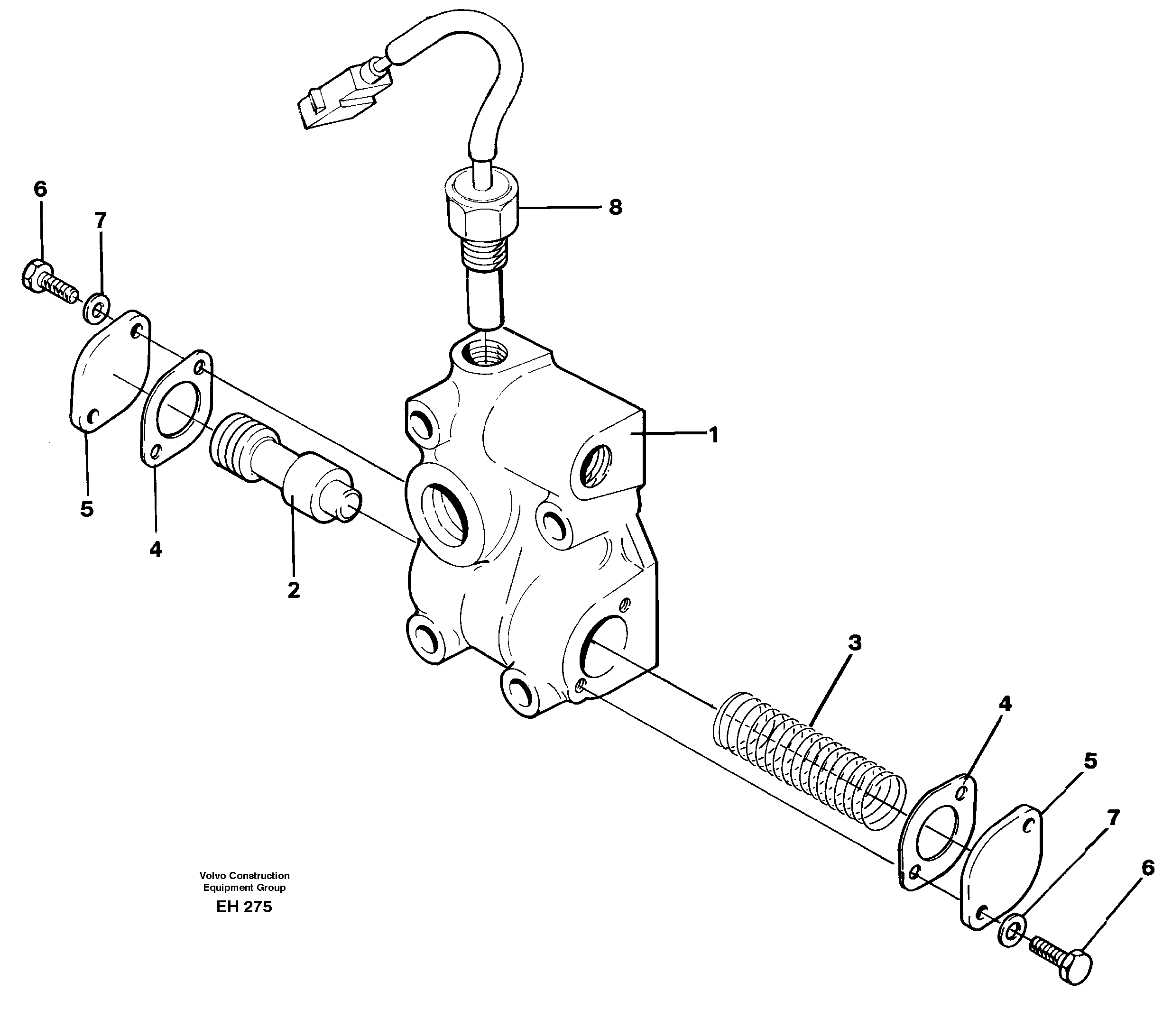 6
7
8
1
5
4
2
3
4
5
7
6

Volvo Construction
Equipment Group
EH 275