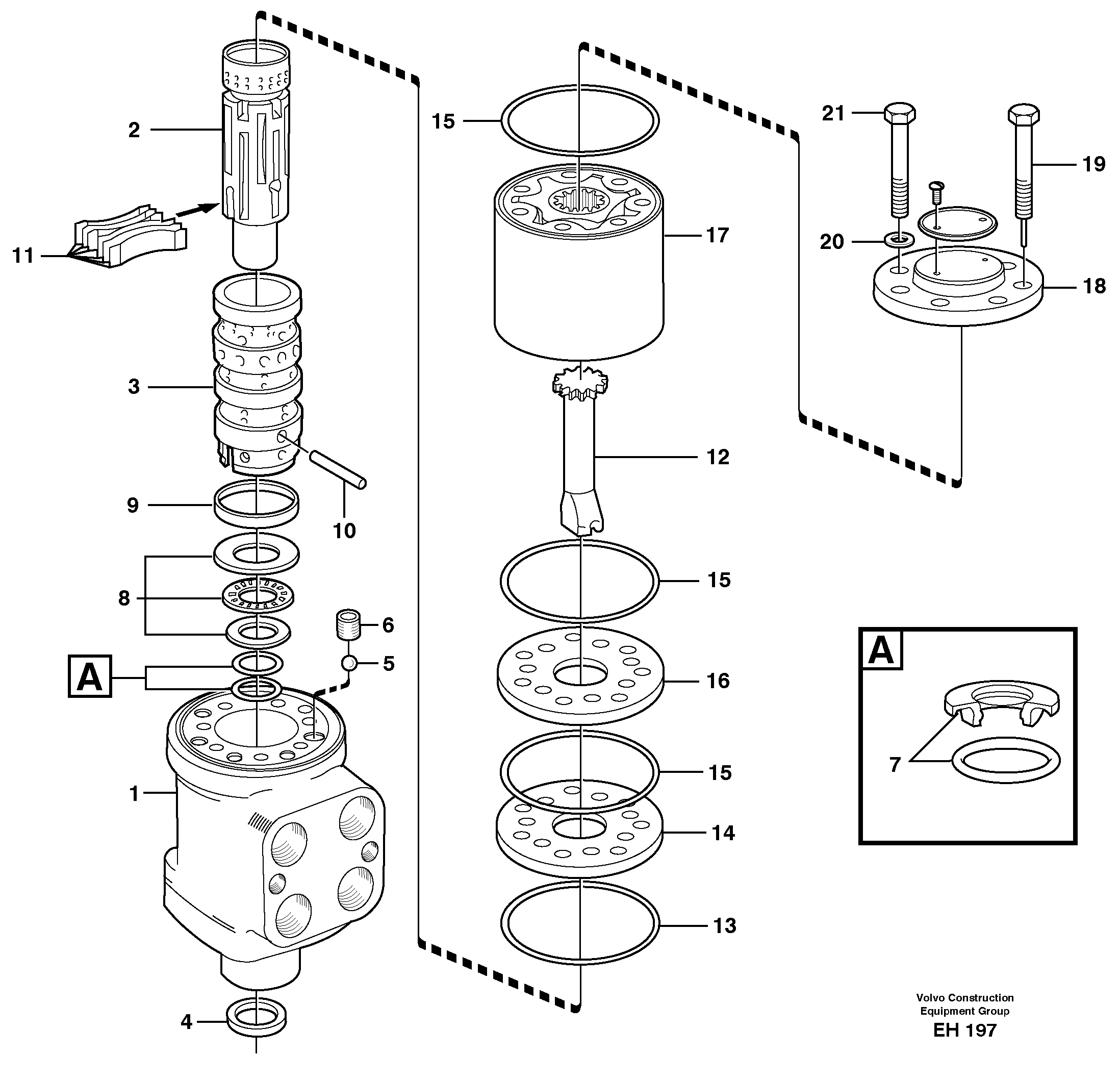 2
11
3
9
10
8
6
5
A
1
4
15
17
12
15
16
15
14
13
21
19
20
18
A
7
Volvo Construction Equipment Group
EH 197