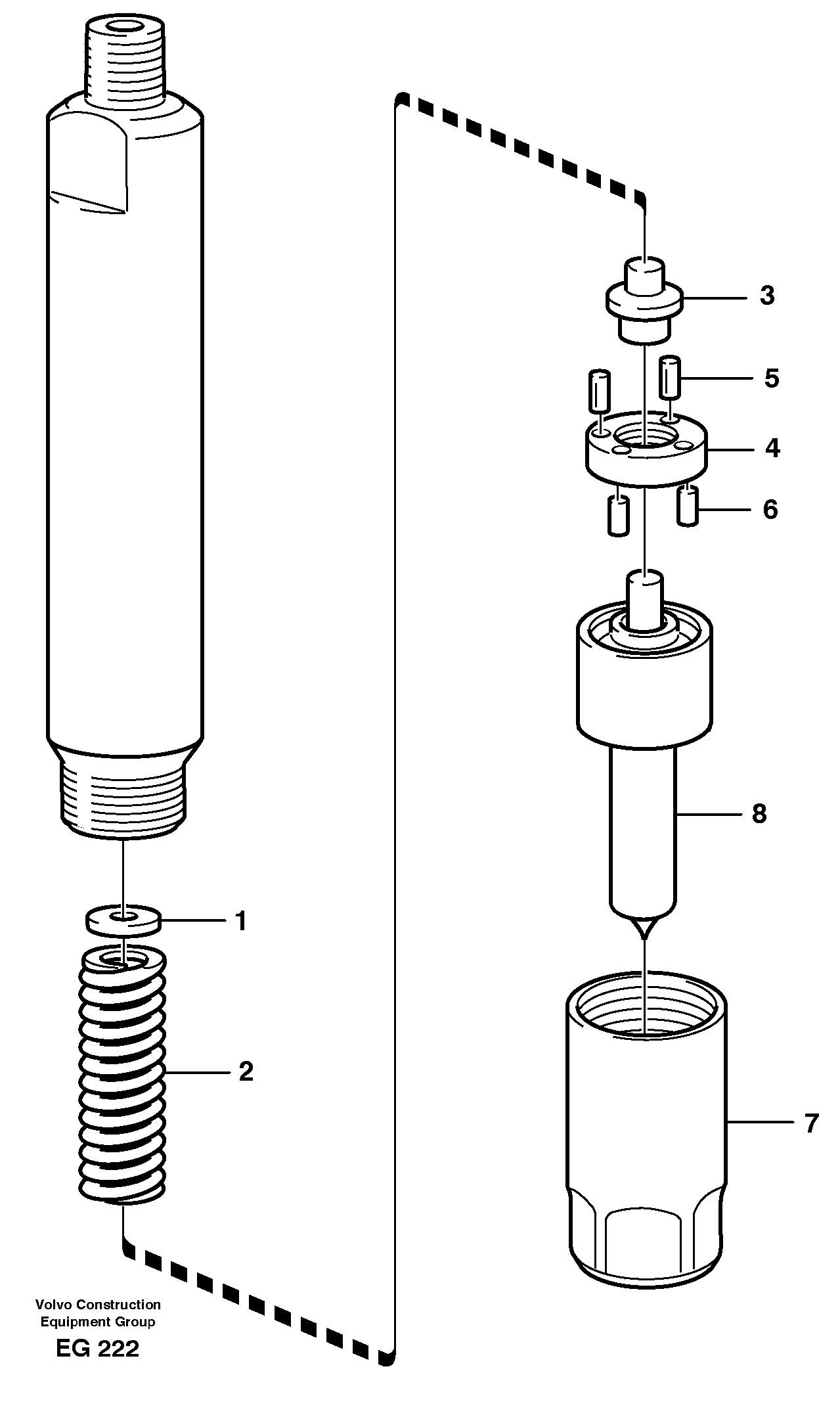 3

5

4

6

8

1

2

7

Volvo Construction Equipment Group

EG 222