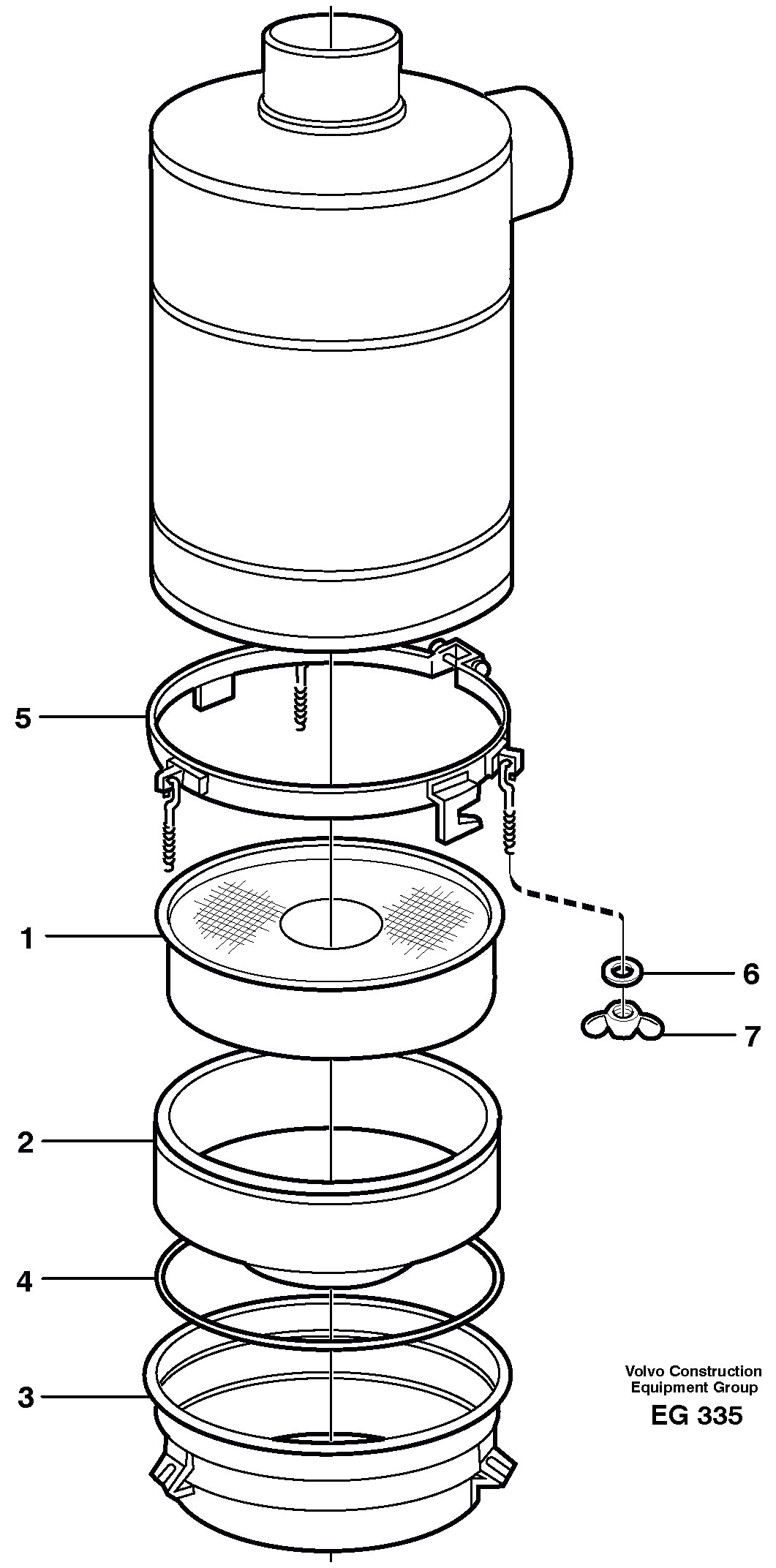 5

1

6

7

2

4

3

Volvo Construction Equipment Group

EG 335