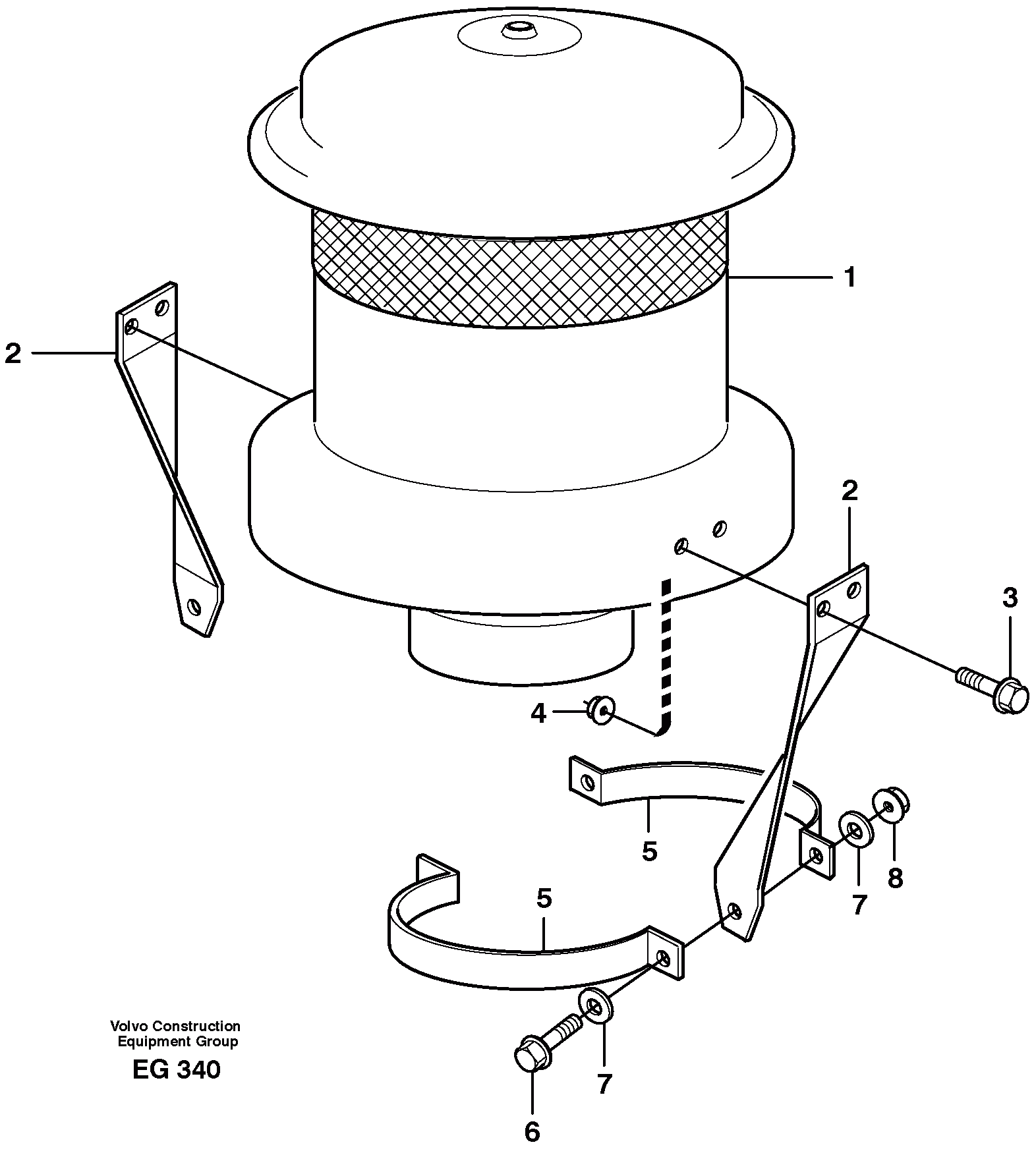 1
2
2
3
4
5
5
7
8
7
6

Volvo Construction
Equipment Group
EG 340