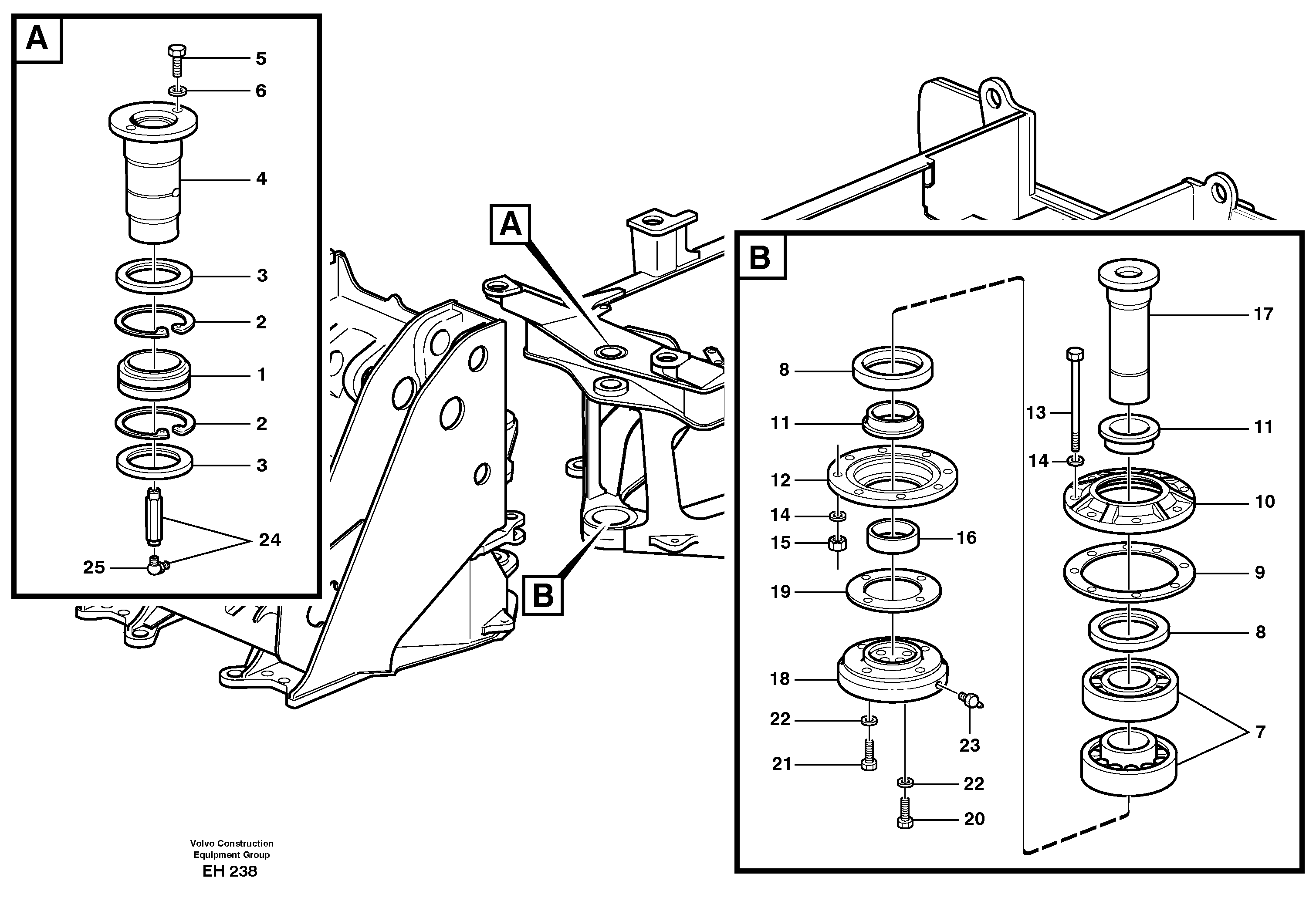 A

5
6
4
3
2
1
2
3
24
25

A

B

B

8
11
12
14
15
16
19
18
22
21
23
22
20

17
13
11
14
10
9
8
7

Volvo Construction Equipment Group
EH 238