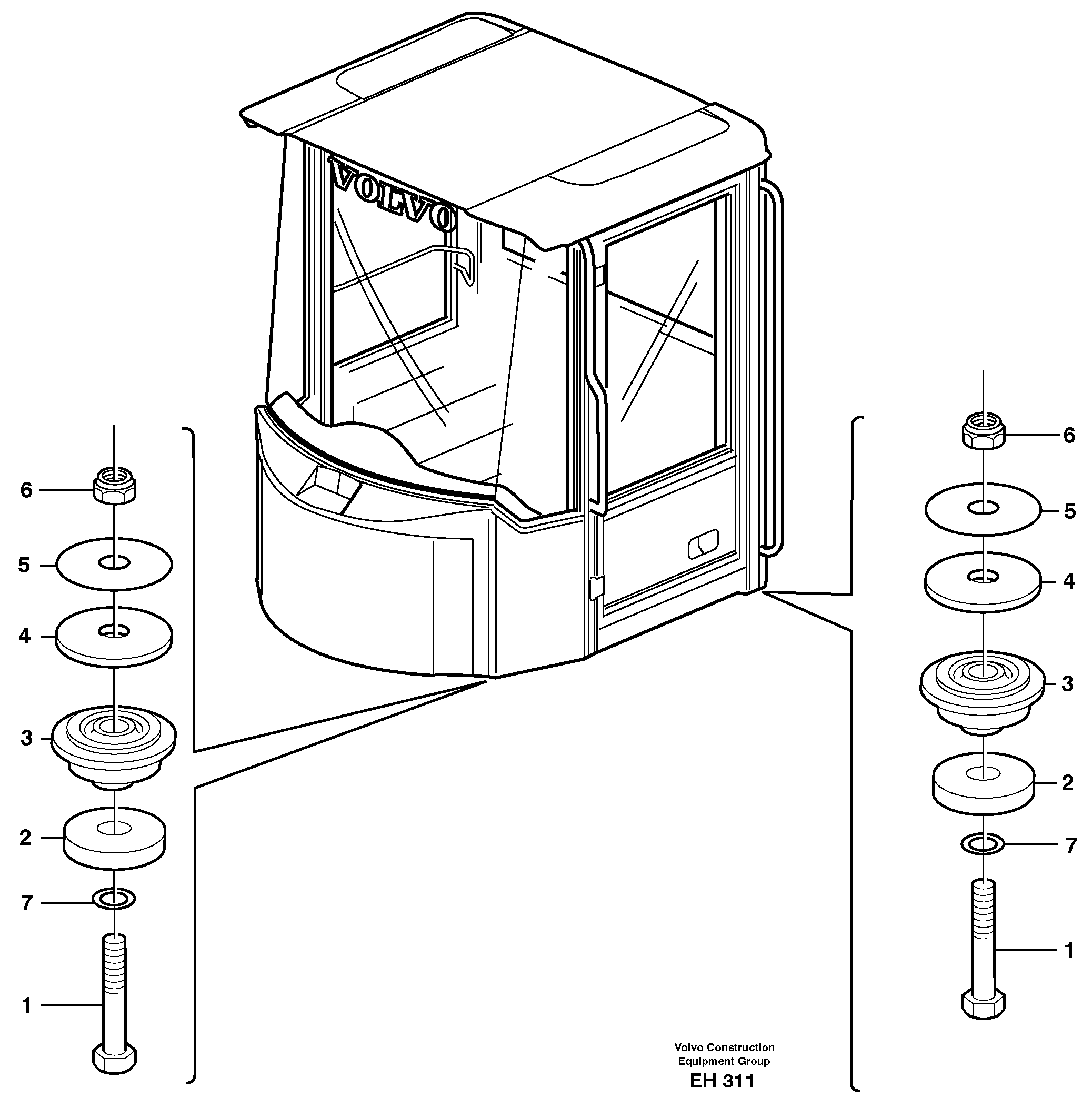 VOLVO

6
5
4
3
2
7
1

6
5
4
3
2
7
1

Volvo Construction Equipment Group
EH 311