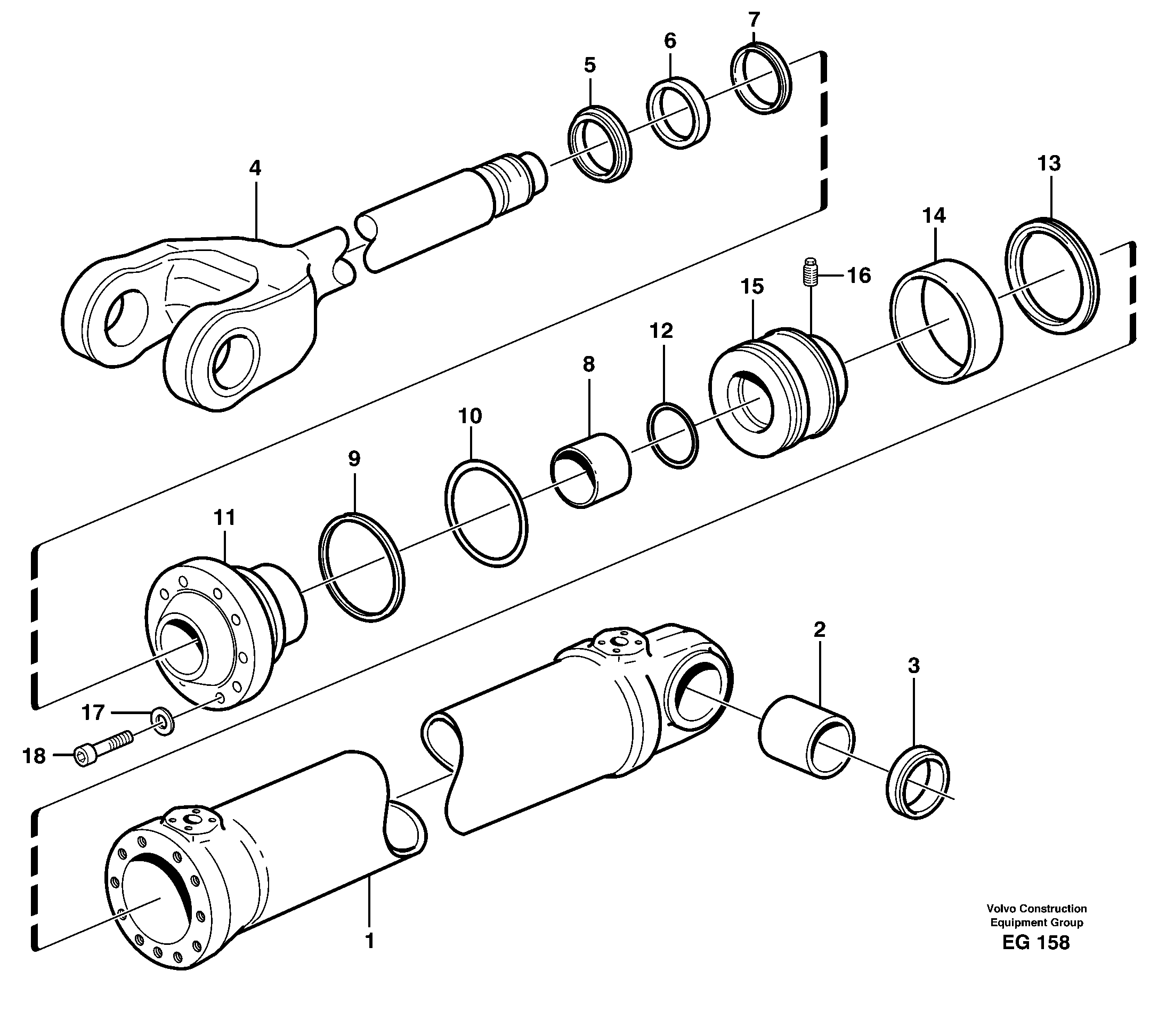 7
6
5
4
13
14
16
15
12
8
10
9
11
2
3
17
18
1

Volvo Construction
Equipment Group
EG 158