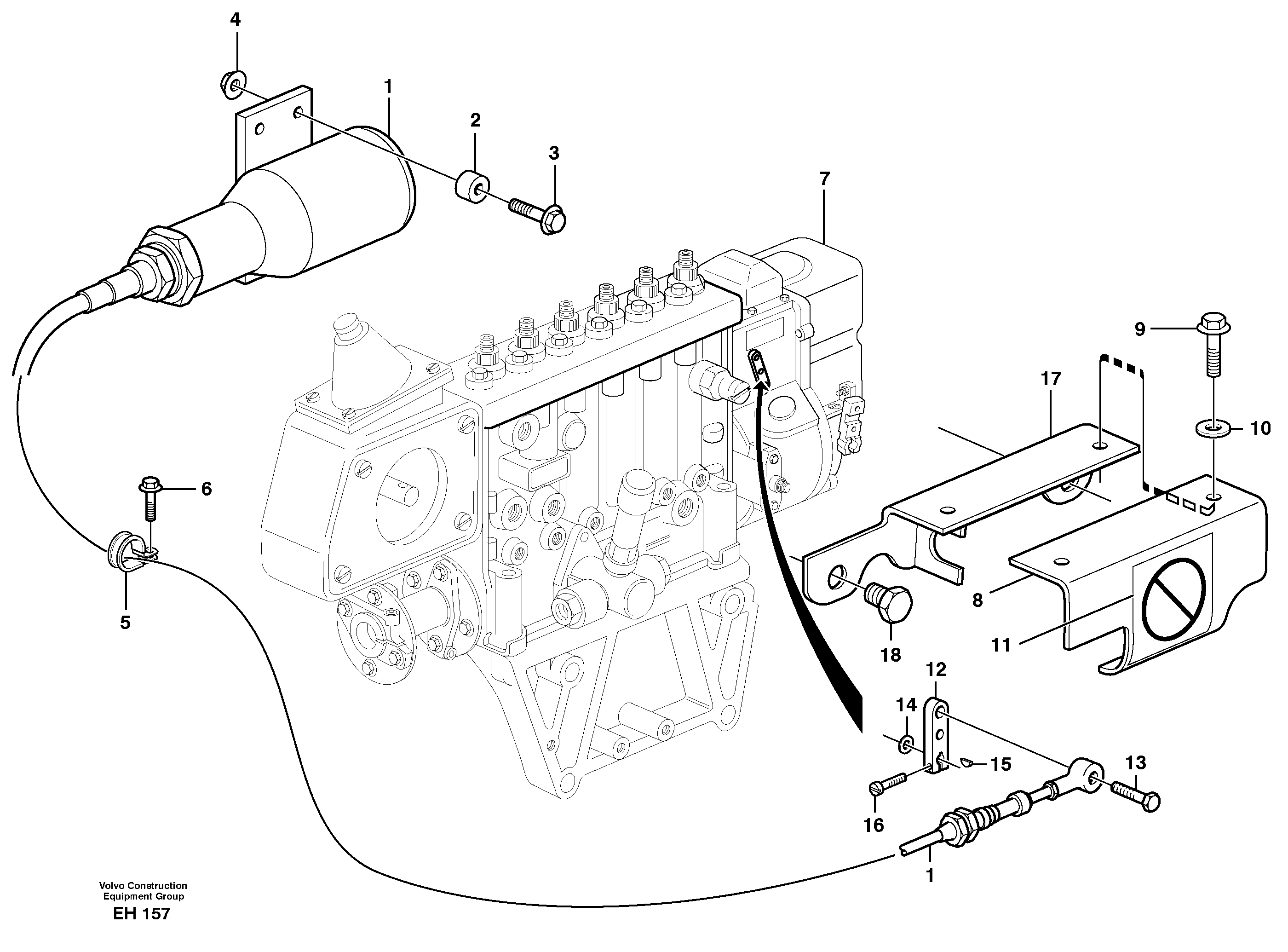 4
1
2
3
7
9
17
10
6
5
8
18
11
12
14
15
13
16
1

Volvo Construction
Equipment Group
EH 157