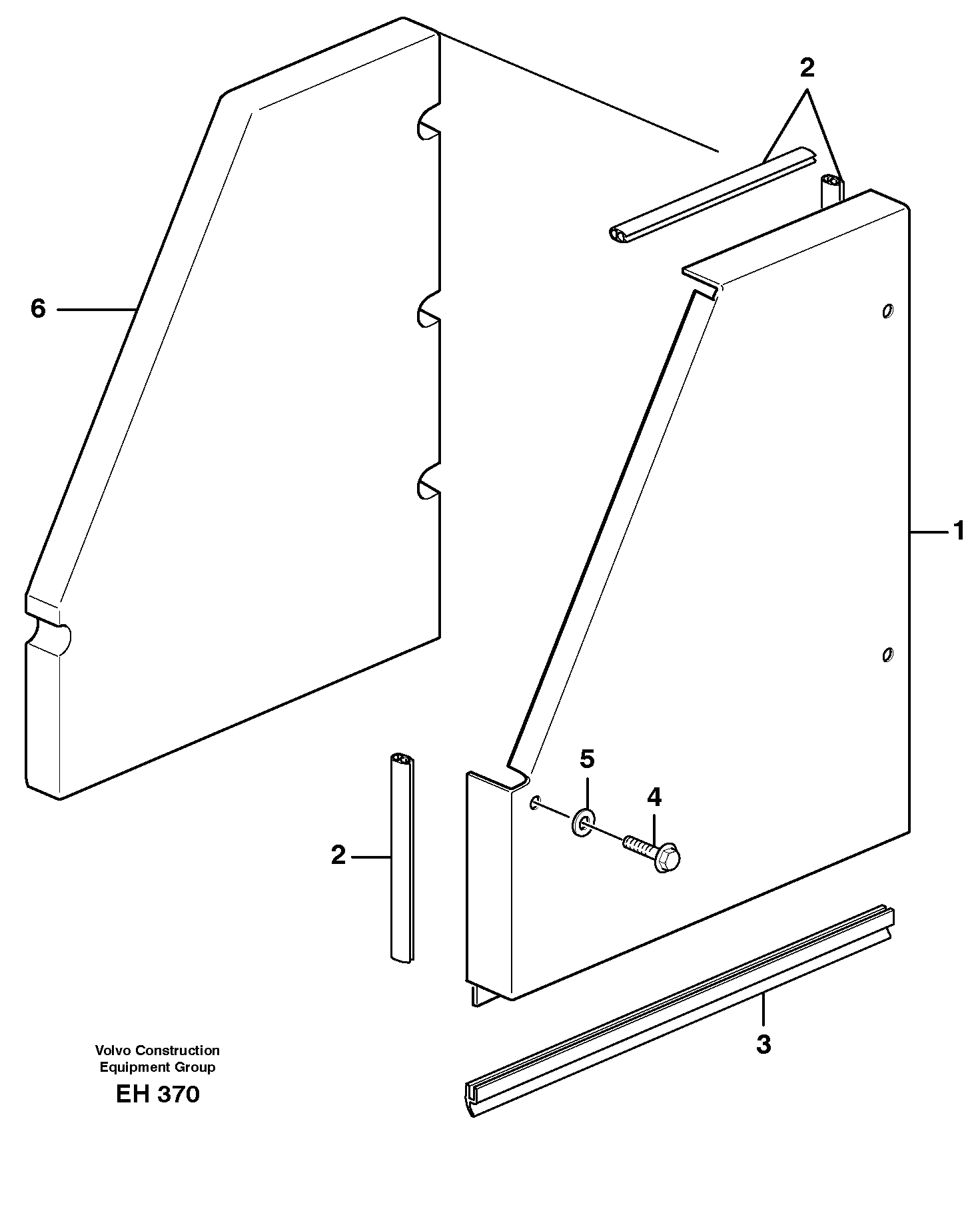 2

6

1

5

4

2

3

Volvo Construction
Equipment Group

EH 370