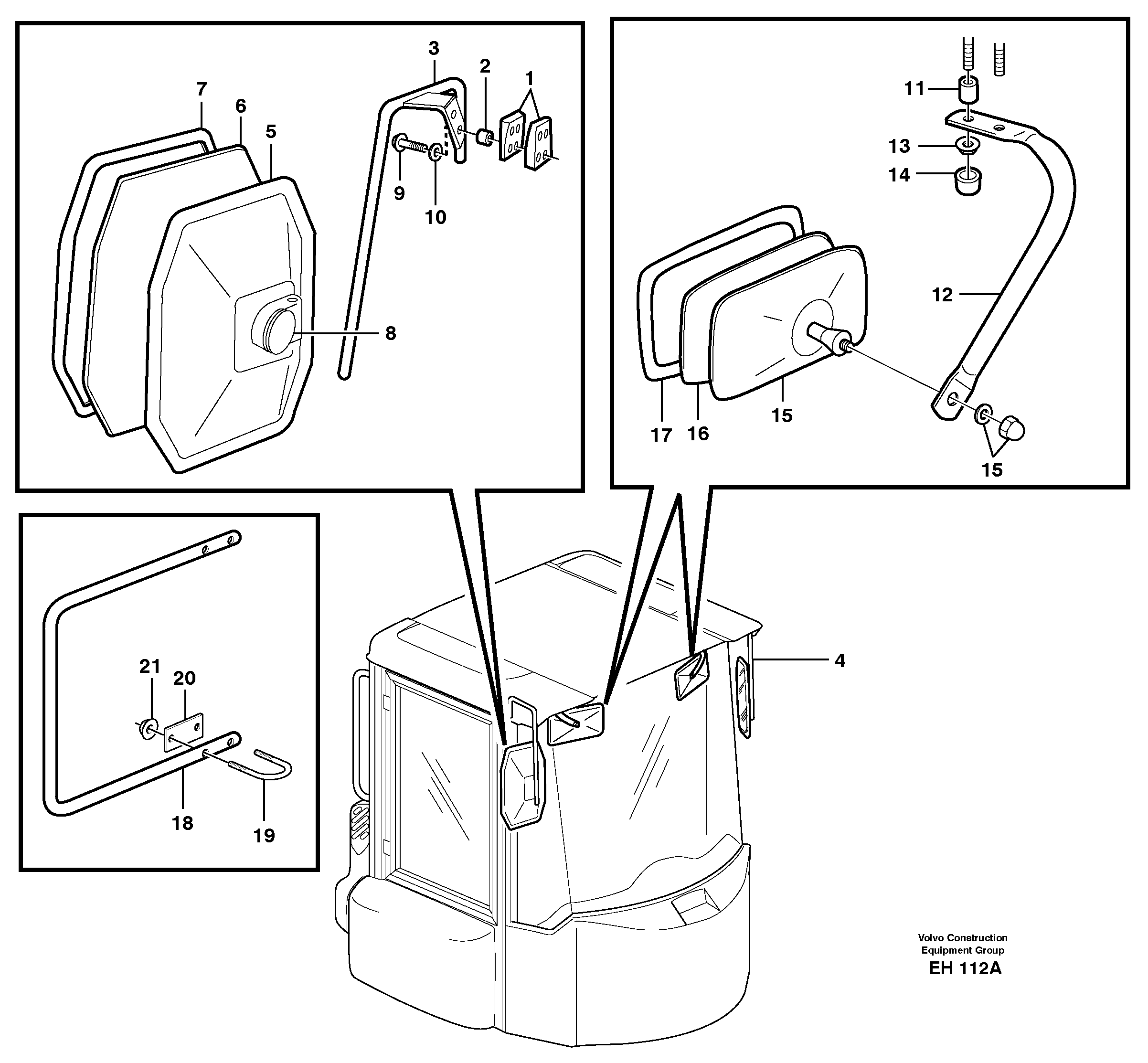 3
2
1
7
6
5
9
10
8

11
13
14
12
17
16
15
15

21
20
18
19

4

Volvo Construction
Equipment Group
EH 112A