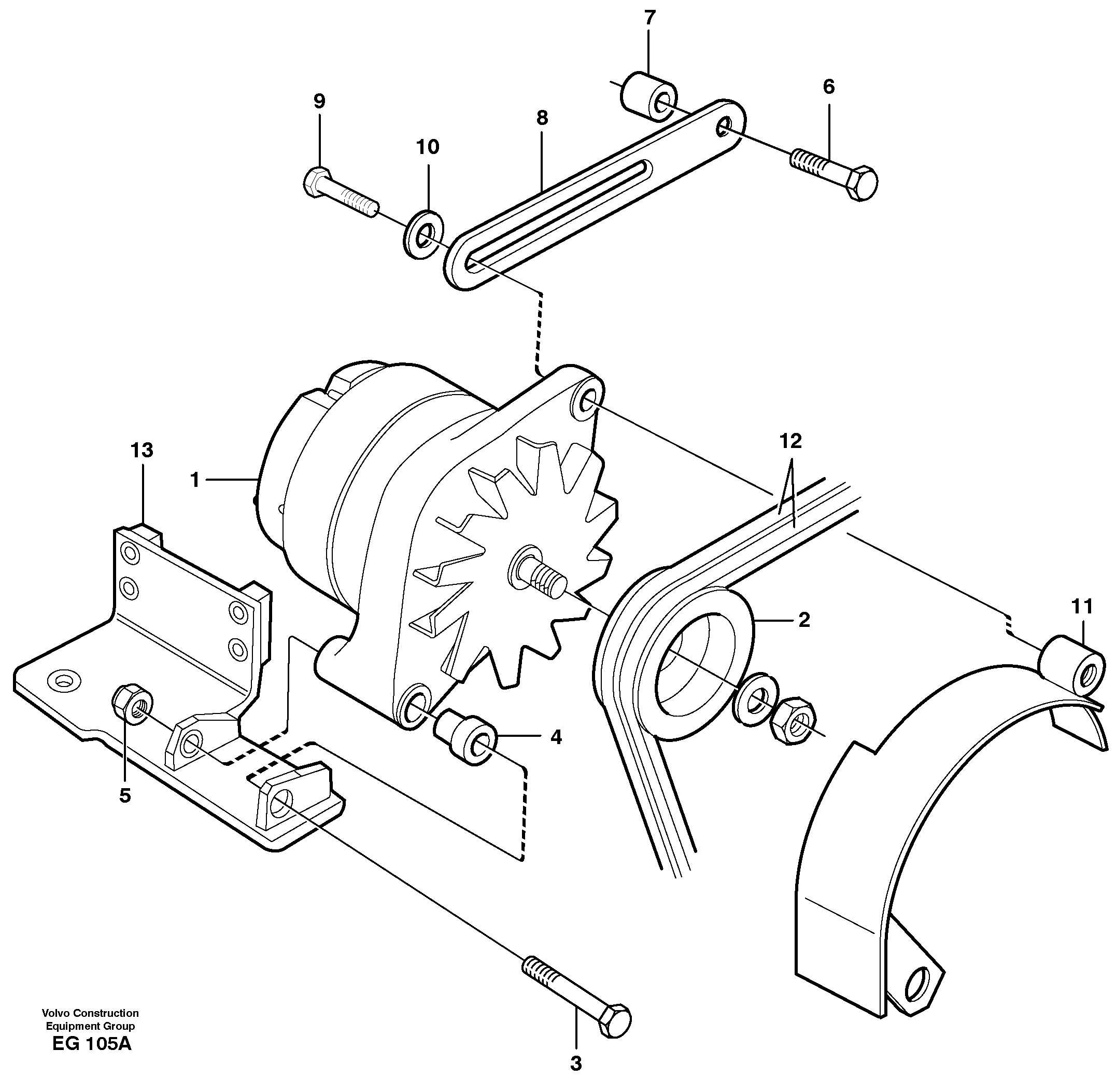 7

6

9

8

10

12

13

1

2

11

4

5

3

Volvo Construction Equipment Group

EG 105A