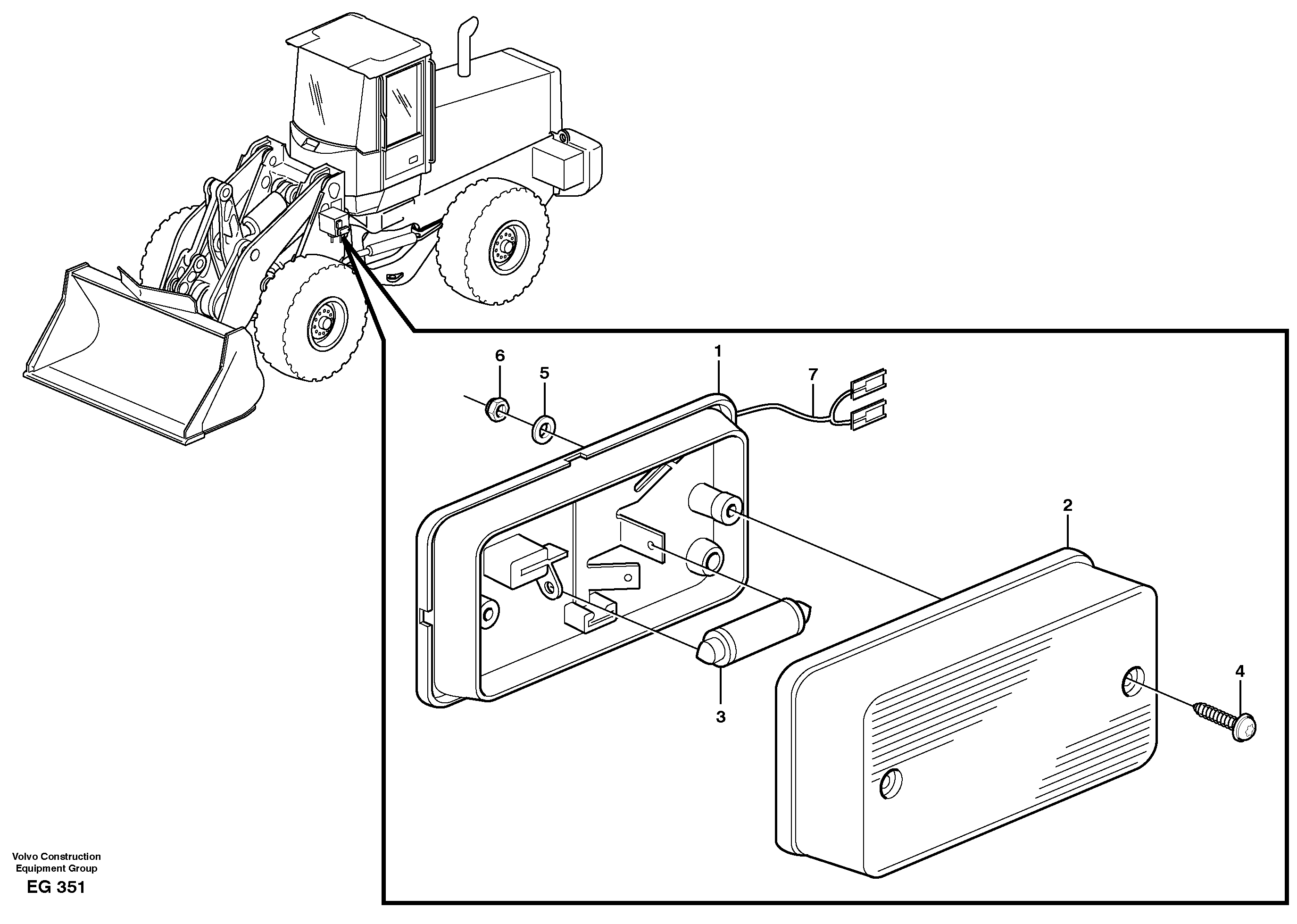 6
5
1
7
2
3
4

Volvo Construction Equipment Group

EG 351