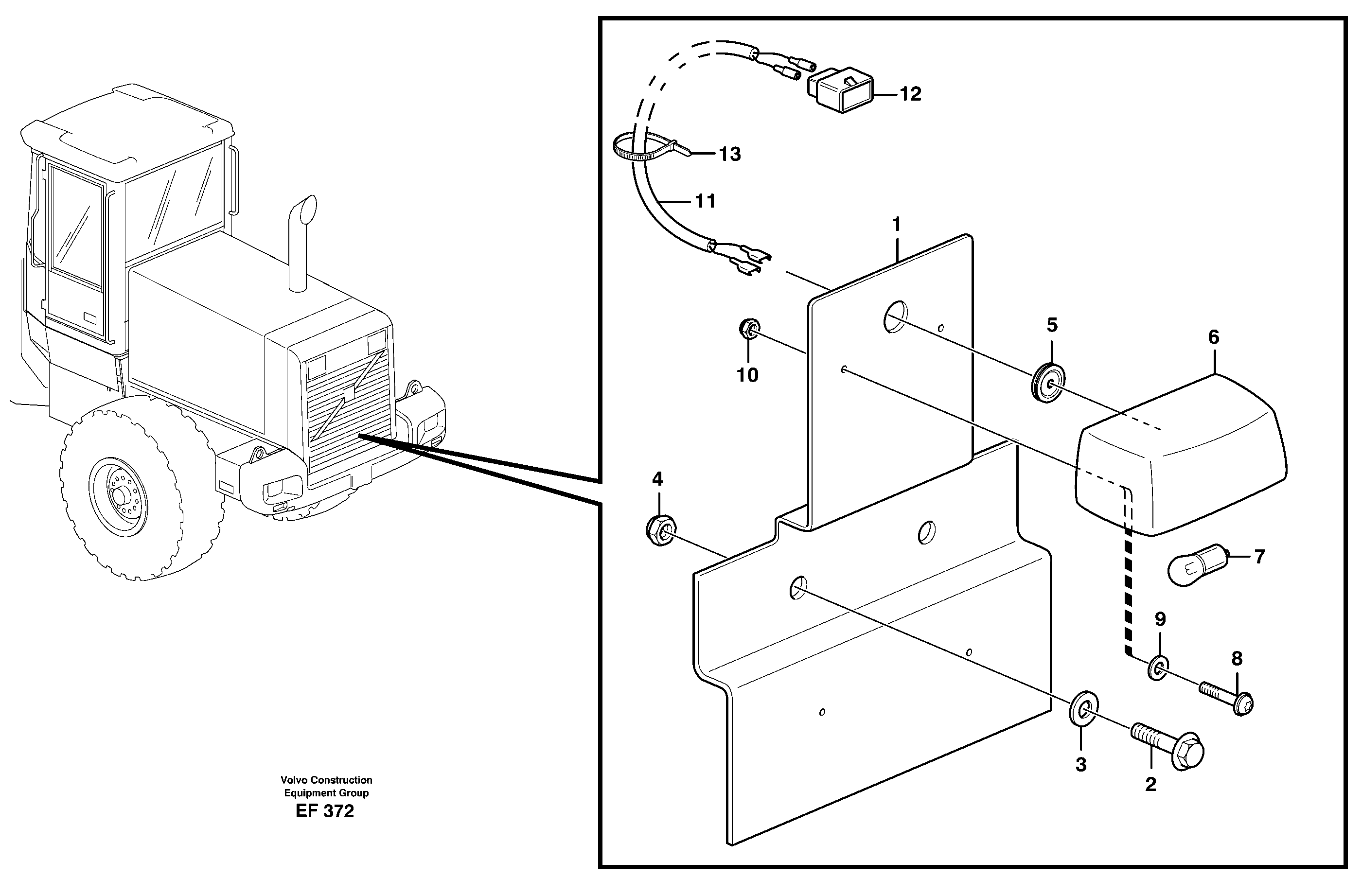 12

13

11

1

5

6

10

4

7

9

8

3

2

Volvo Construction
Equipment Group
EF 372