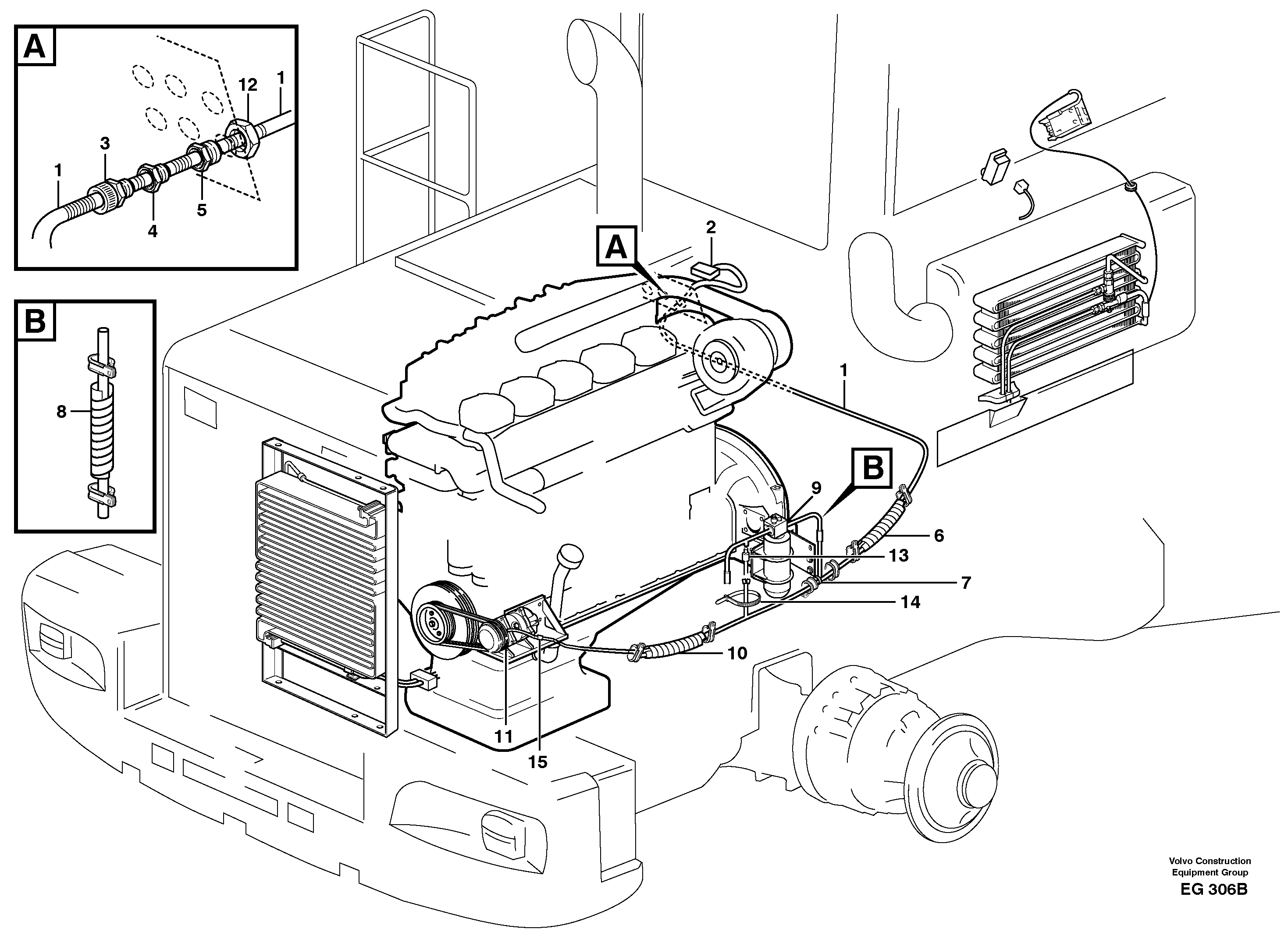 A
12
1
3
1
4
5

B
8

A
2
1
B
9
6
13
7
14
10
11
15

Volvo Construction Equipment Group
EG 306B