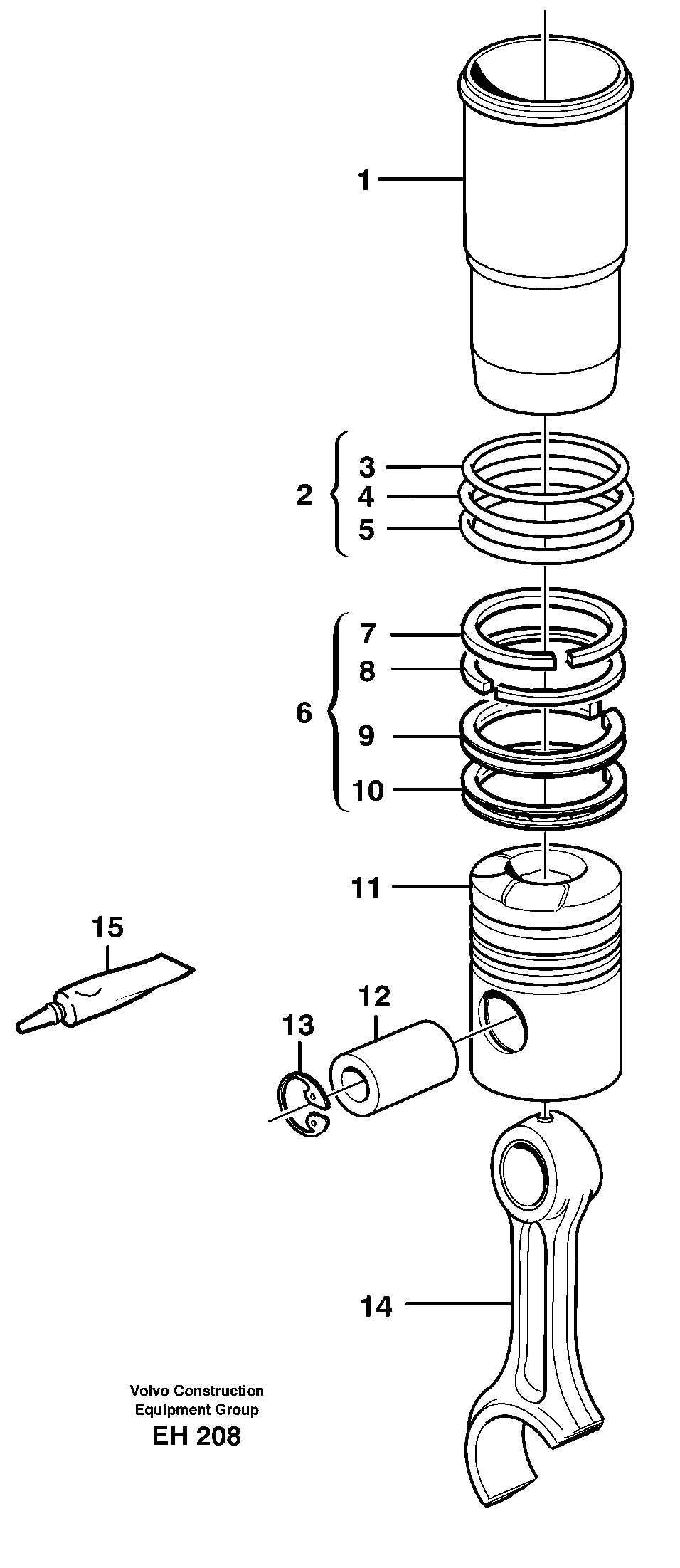 1

2

3

4

5

6

7

8

9

10

11

15

12

13

14

Volvo Construction Equipment Group

EH 208