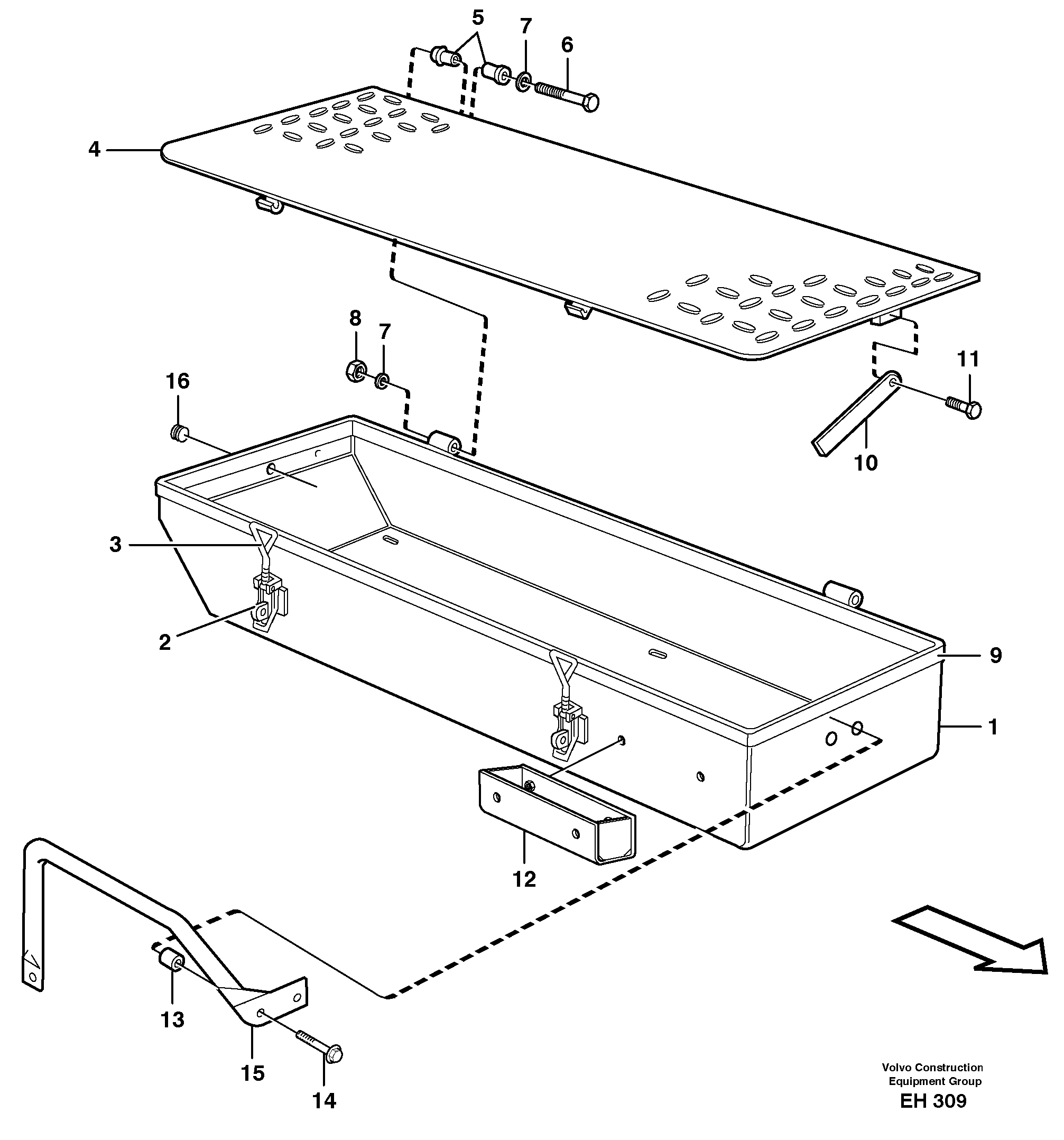 5
7
6
4
8
7
11
16
10
3
2
9
1
12
13
15
14
Volvo Construction
Equipment Group
EH 309