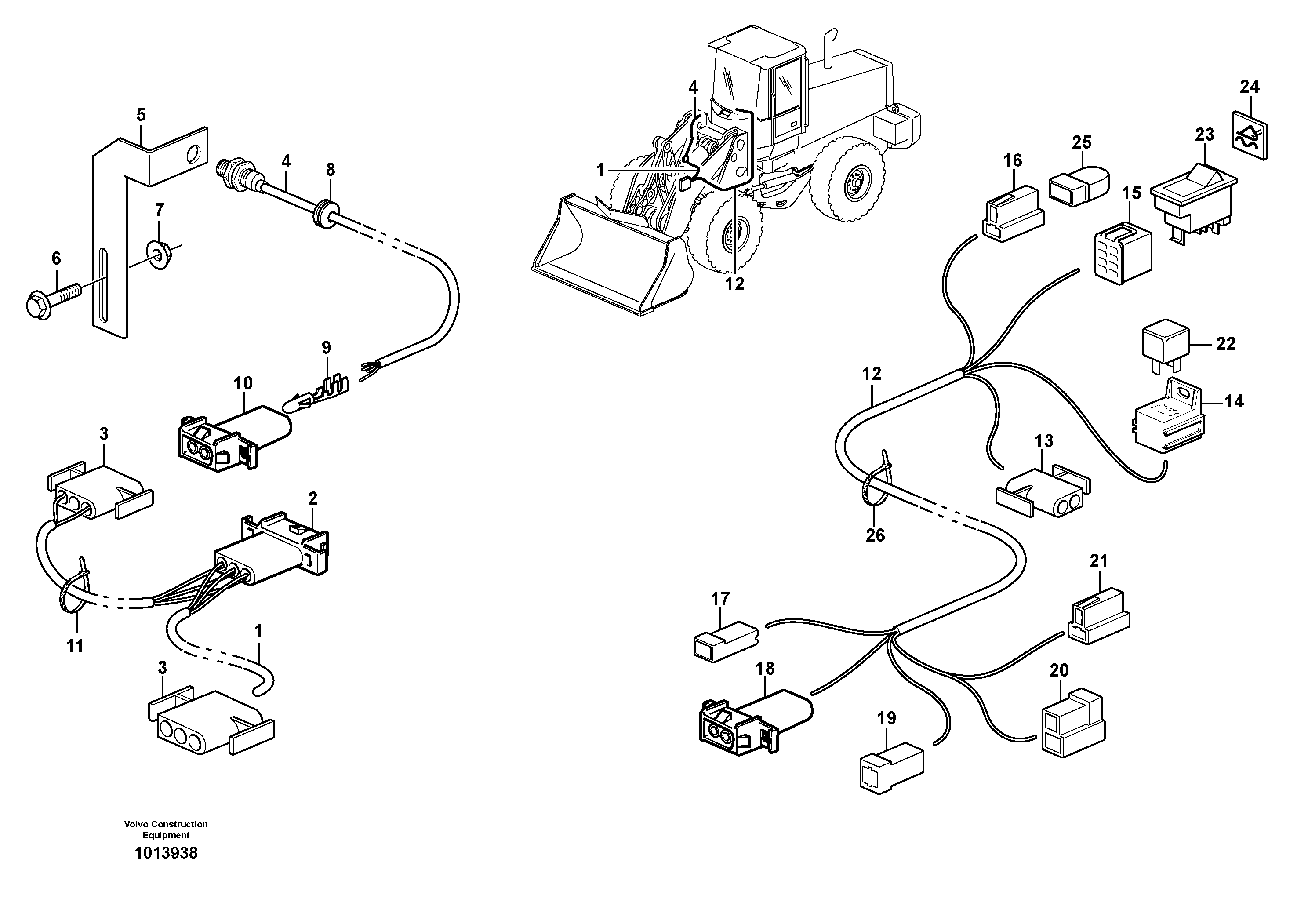 5
4
8
7
6
9
10
3
2
11
1
3
4
1
12
24
25
23
16
15
22
12
14
13
26
21
17
18
20
19
Volvo Construction Equipment
1013938