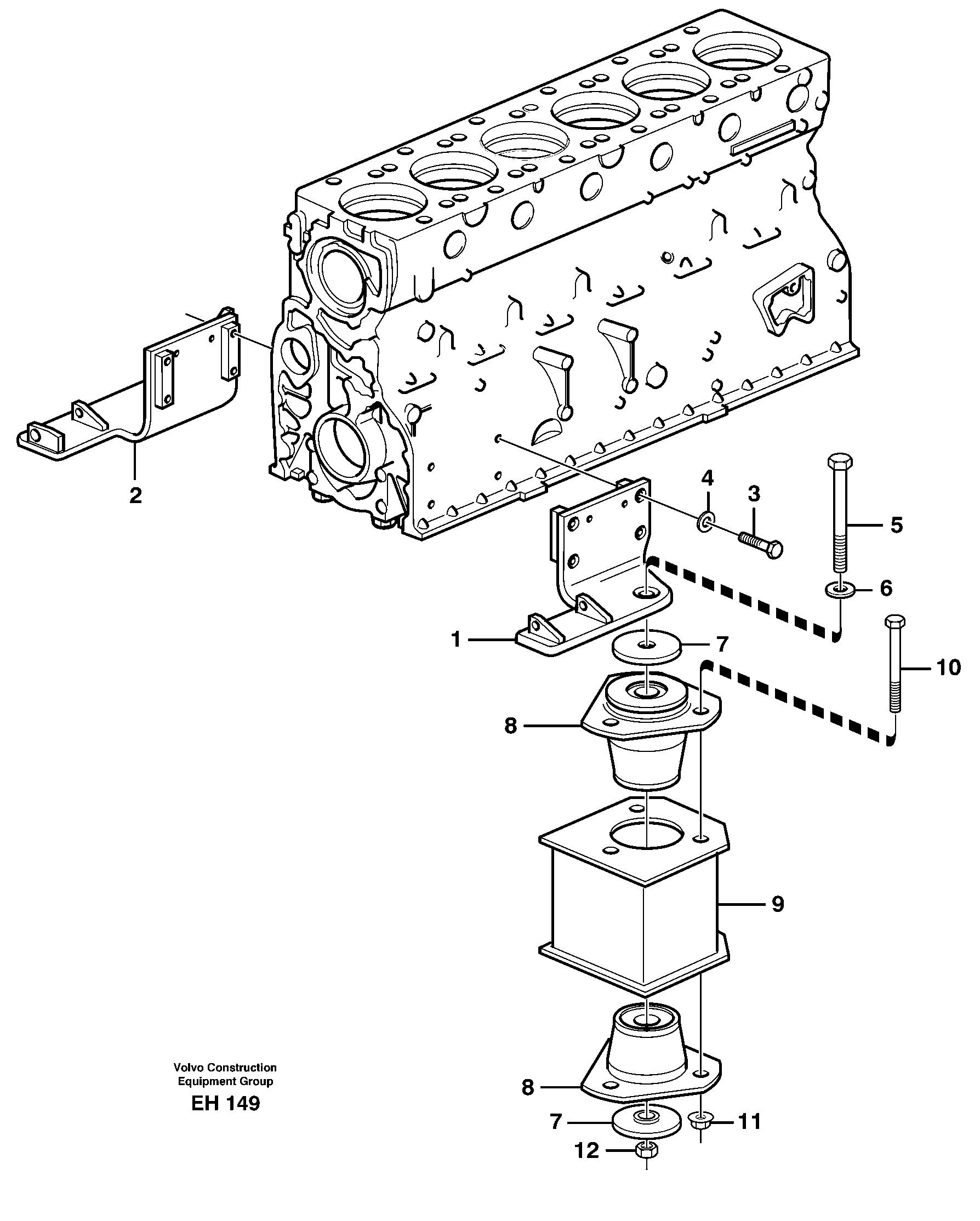 2
4
3
5
6
1
7
10
8
9
Volvo Construction Equipment Group
EH 149
8
7
11
12