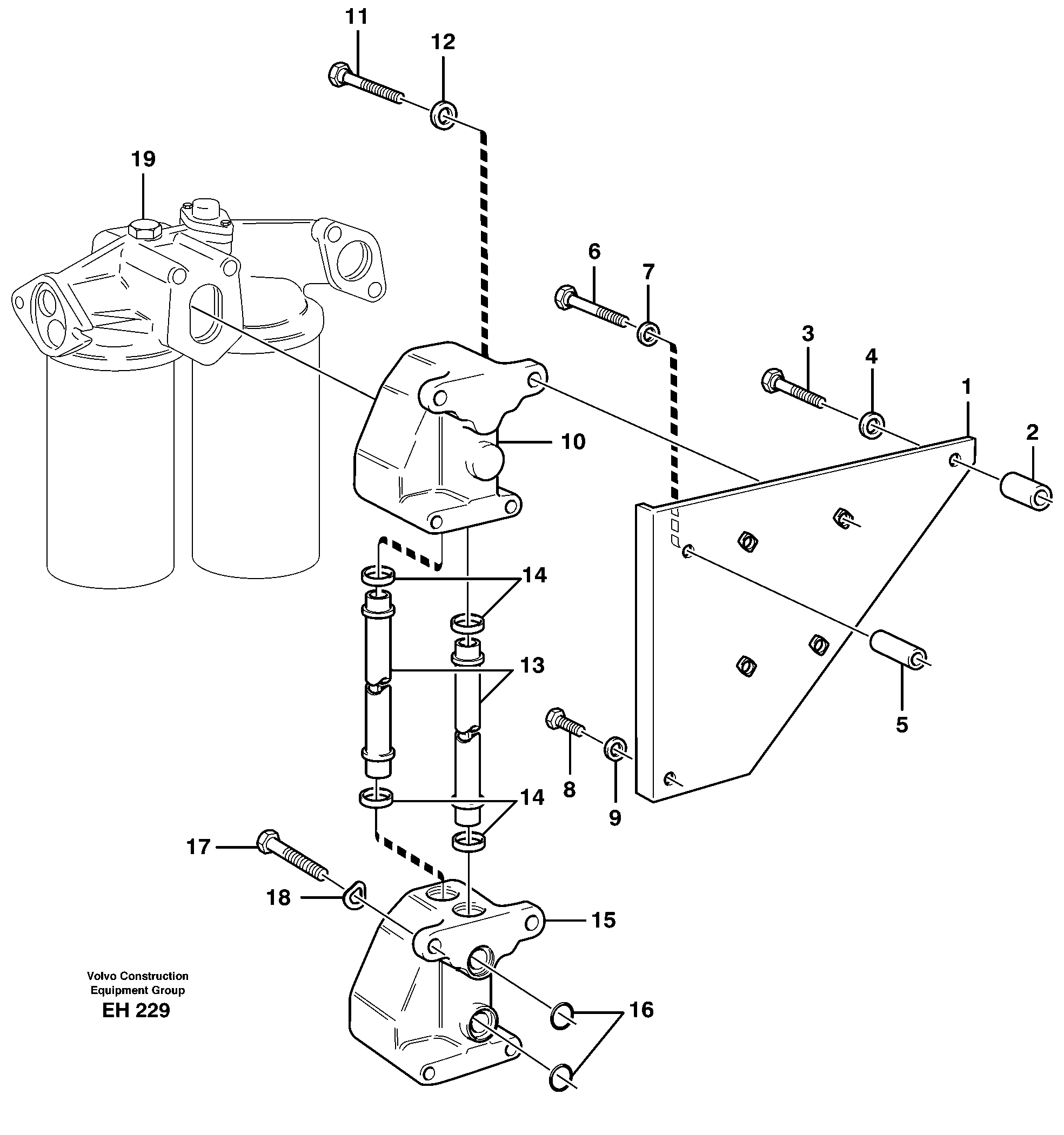 11
12
19
6
7
3
4
1
2
10
14
13
5
8
9
14
17
18
15
16

Volvo Construction Equipment Group
EH 229