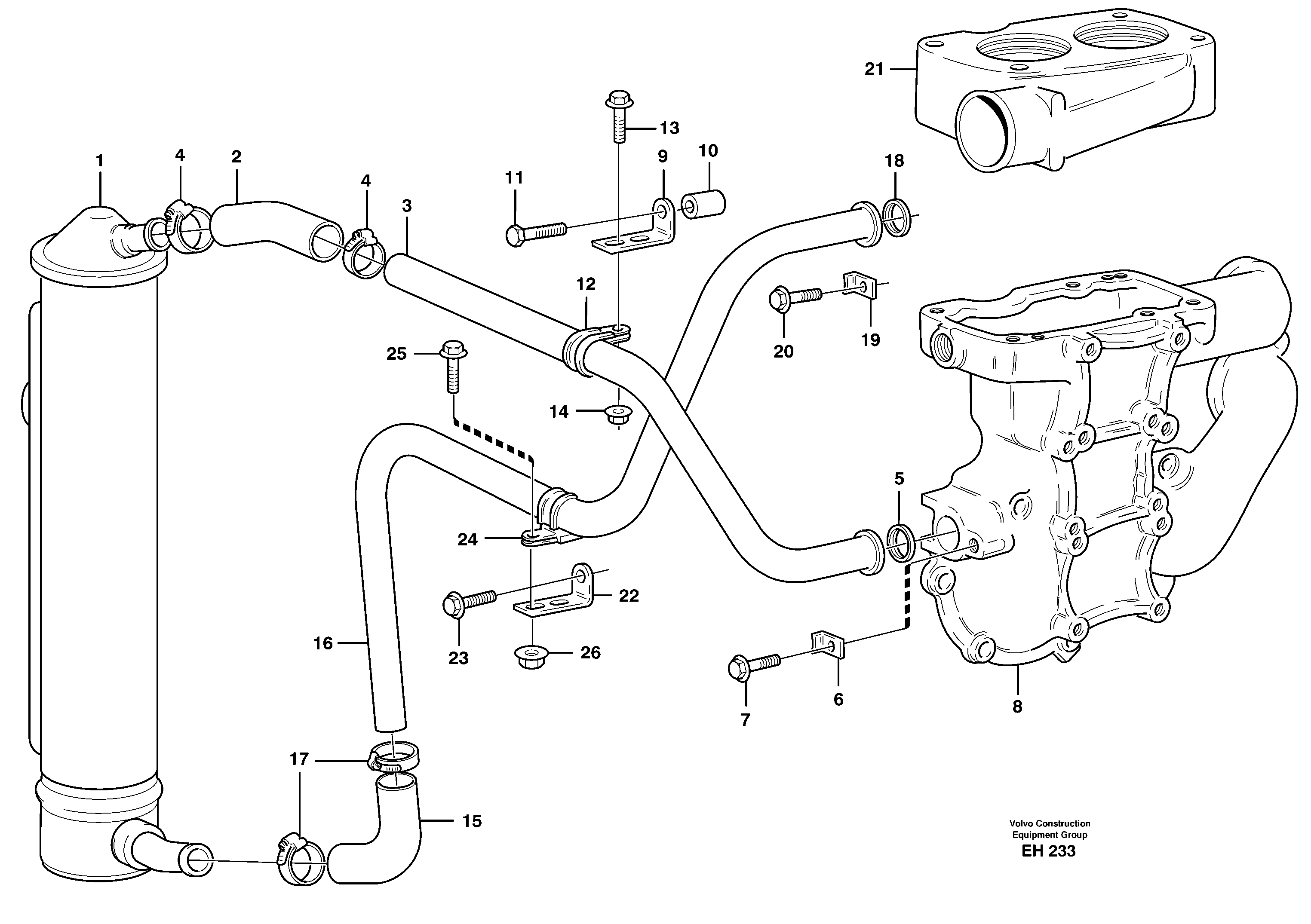 21
13
1
4
2
4
3
11
9
10
18
12
20
19
25
14
5
24
22
16
23
26
7
6
8
17
15
Volvo Construction
Equipment Group
EH 233