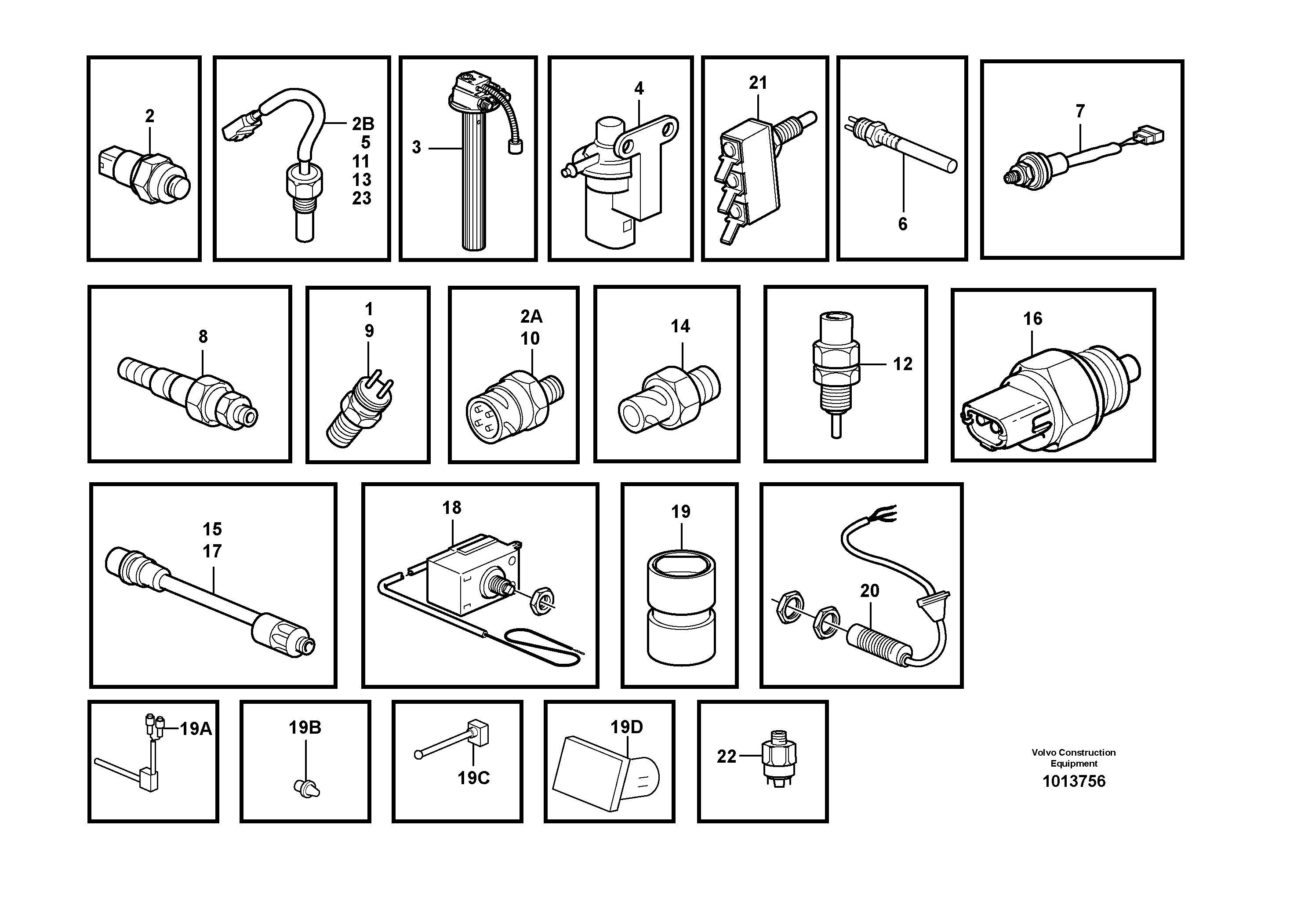 2

2B
5
11
13
23

3

4

21

6

7

8

1
9

2A
10

14

12

16

15
17

18

19

20

19A

19B

19C

19D

22

Volvo Construction Equipment
1013756