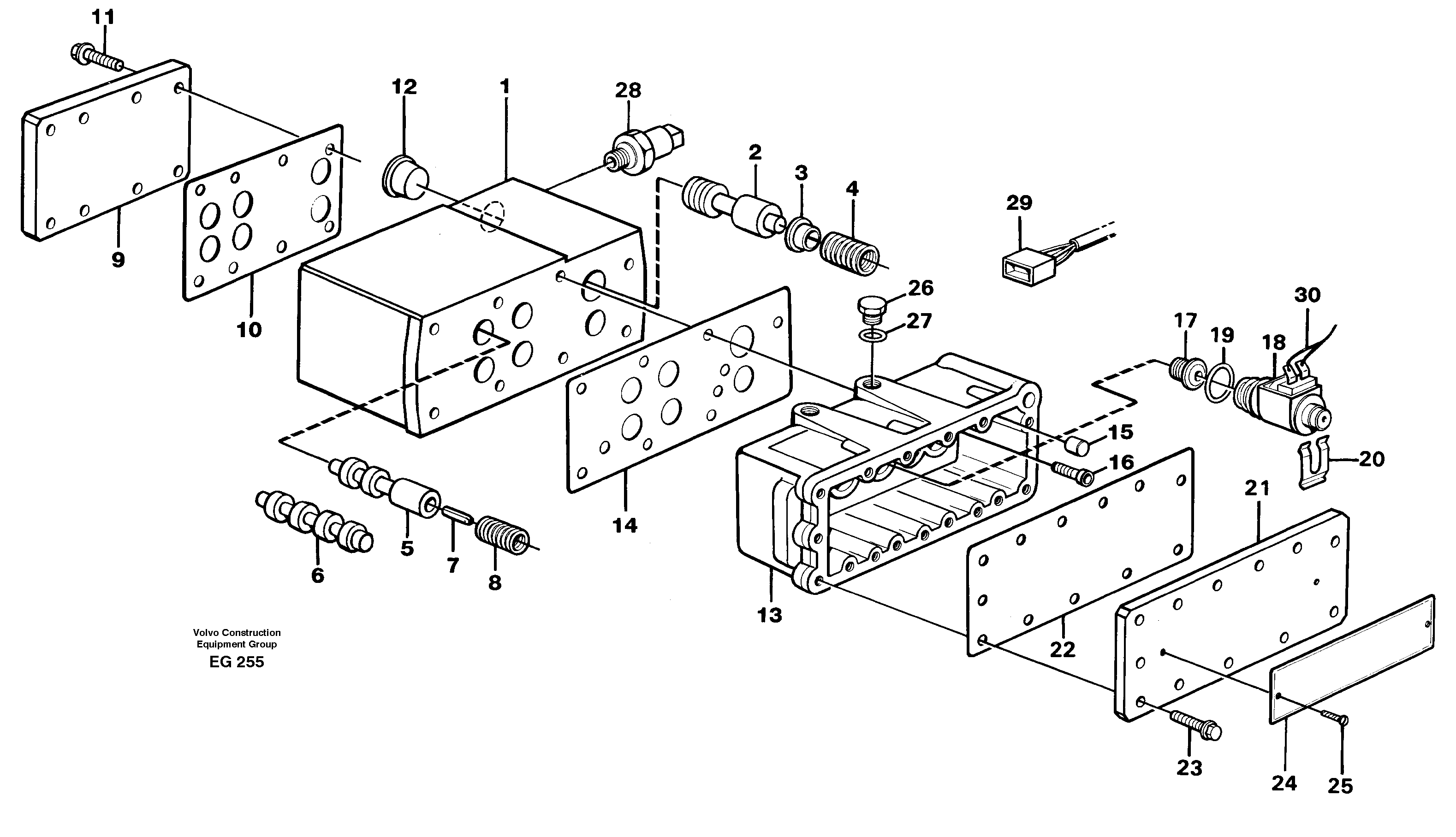 11
12
1
28
2
3
4
29
9
10
26
27
30
17
19
18
15
16
20
14
21
5
6
7
8
13
22
23
24
25

Volvo Construction Equipment Group
EG 255