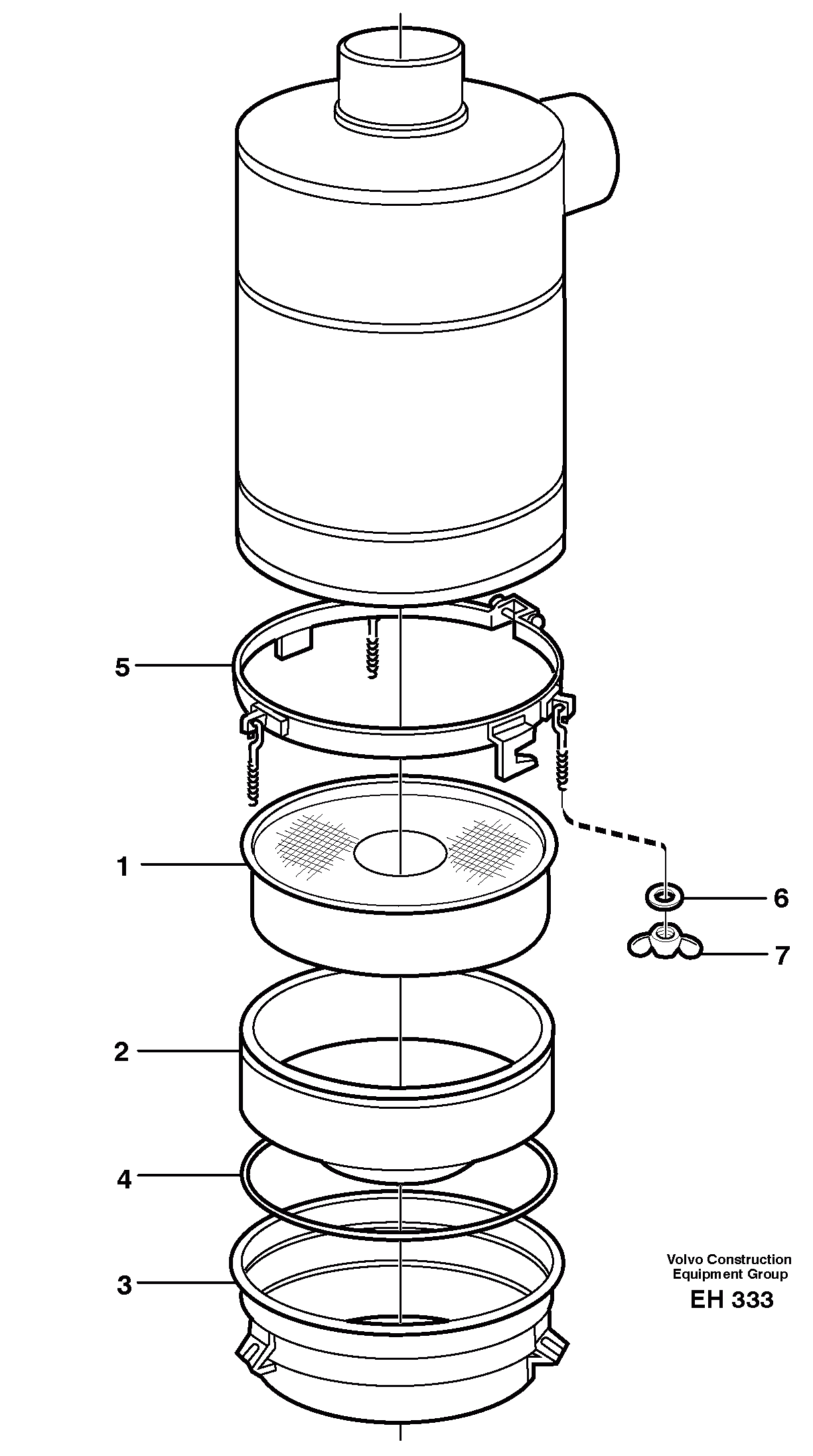 5

1

6

7

2

4

3

Volvo Construction Equipment Group
EH 333