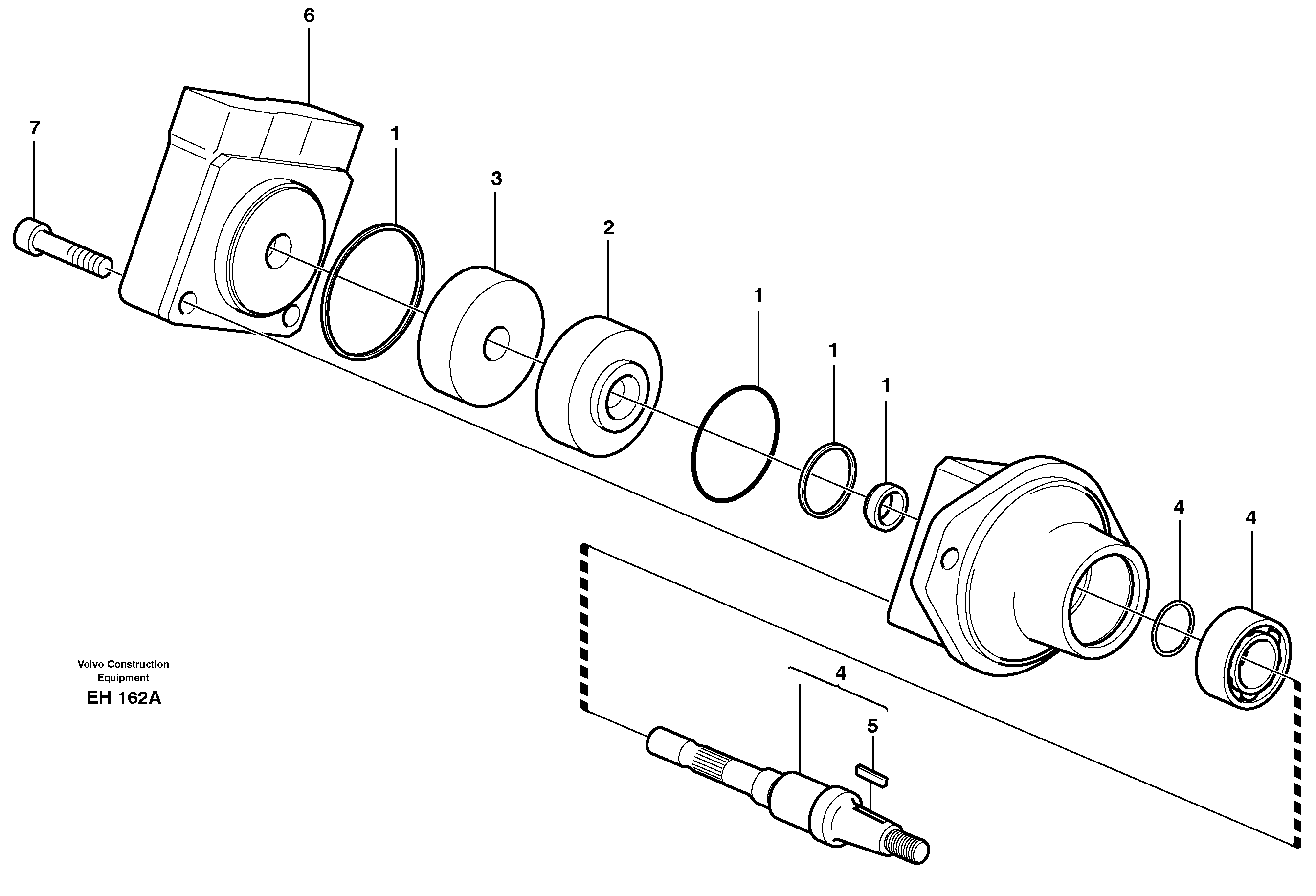 6
7
1
3
2
1
1
1
4
4
Volvo Construction Equipment
EH 162A
4
5