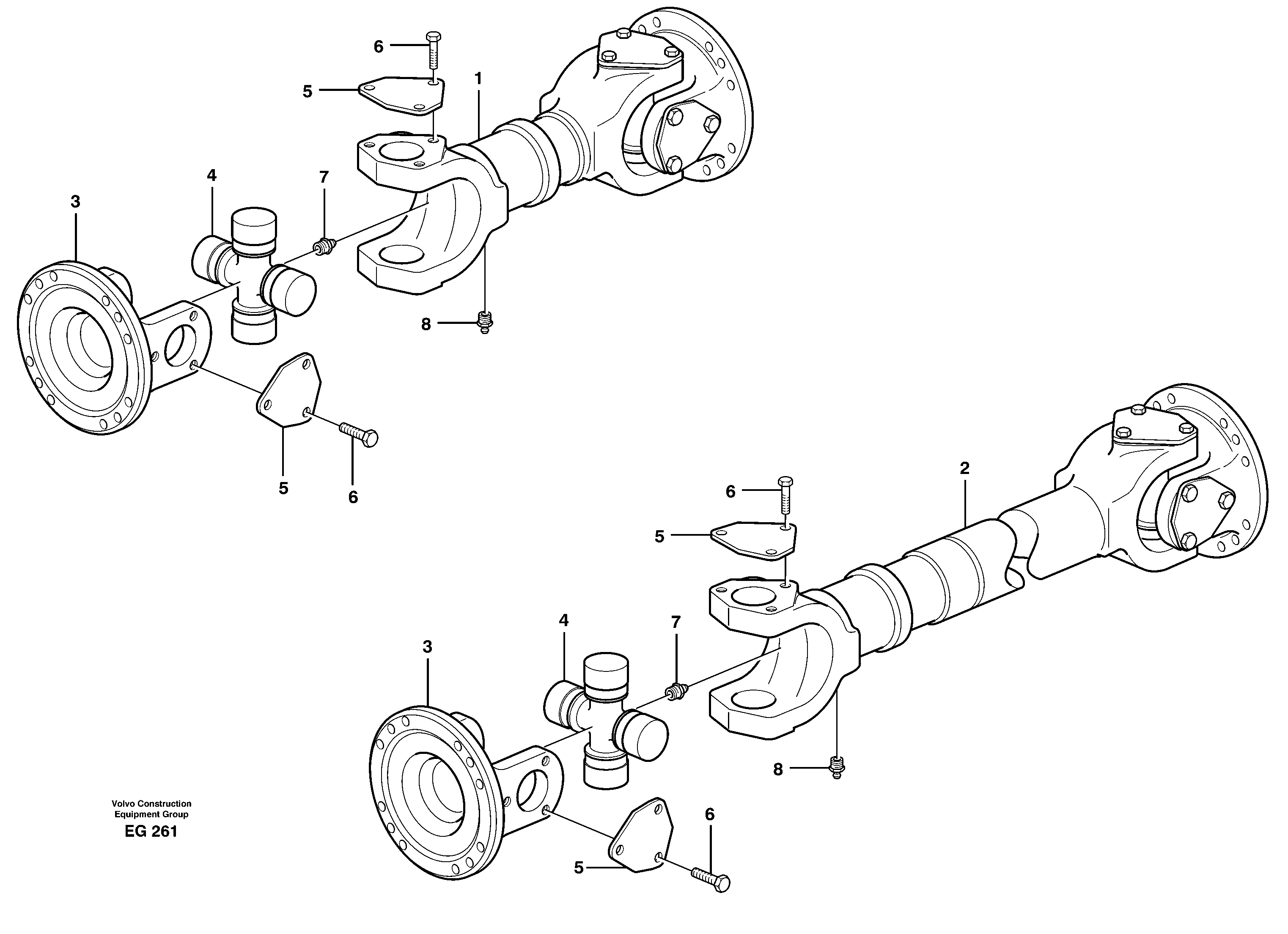 6
5
1
4
7
3
8
5
6
2
6
5
4
7
3
8
6
5
Volvo Construction Equipment Group
EG 261