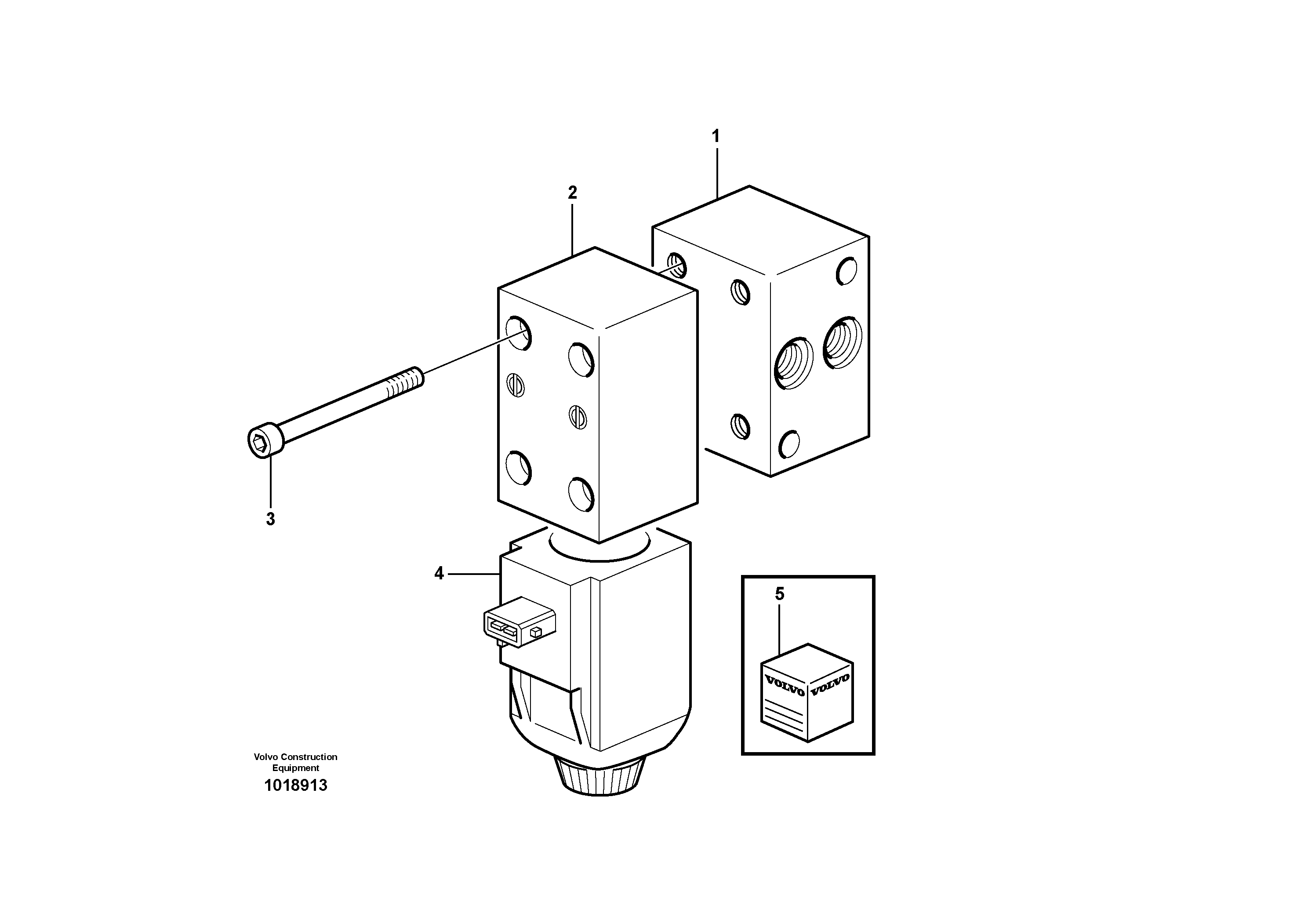 1

2

3

4

5

VOLVO VOLVO

Volvo Construction Equipment

1018913