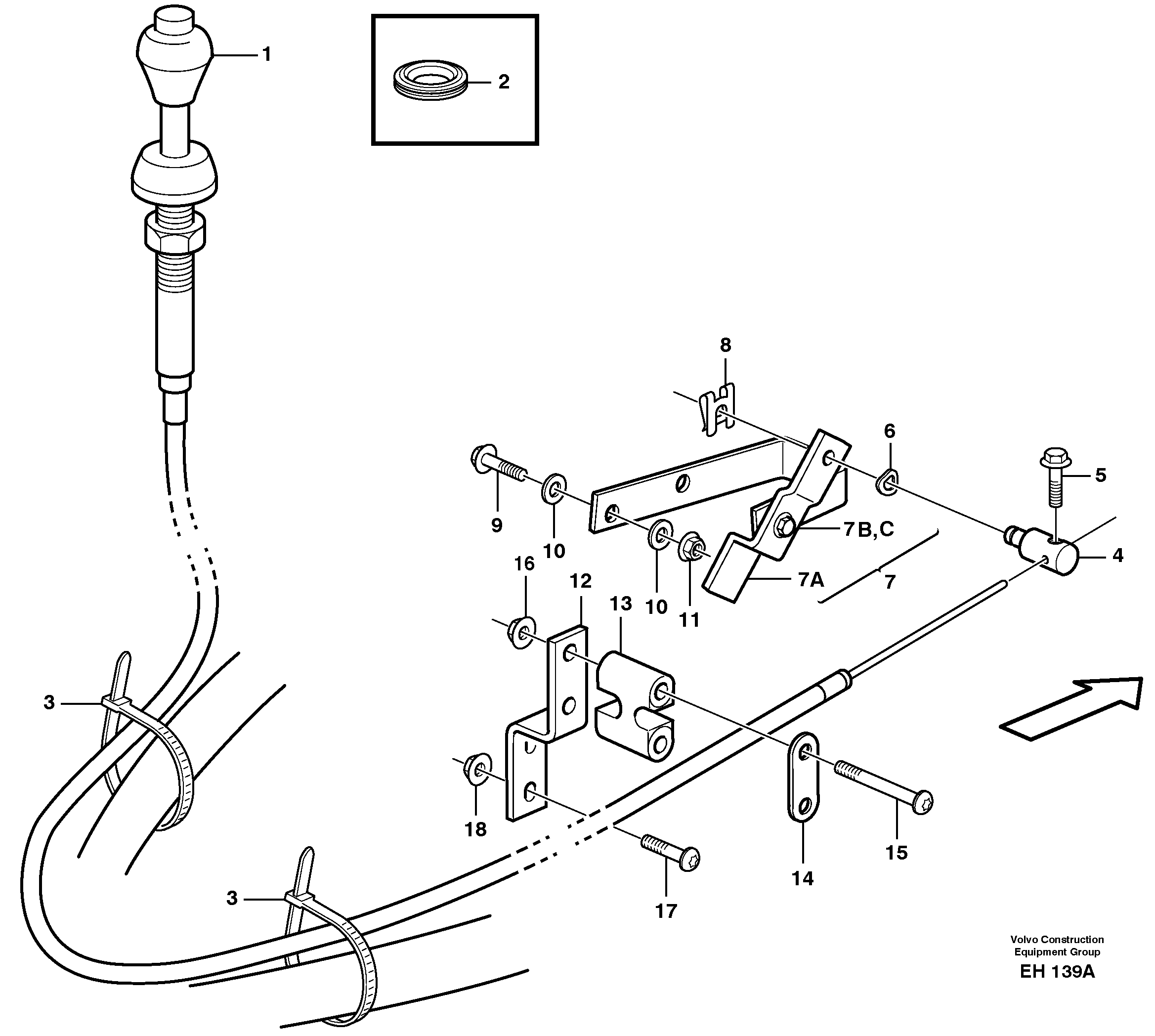 1
2
8
6
5
9
10
7B,C
4
16
12
13
10
11
7A
7
3
18
15
14
17
3
Volvo Construction Equipment Group
EH 139A