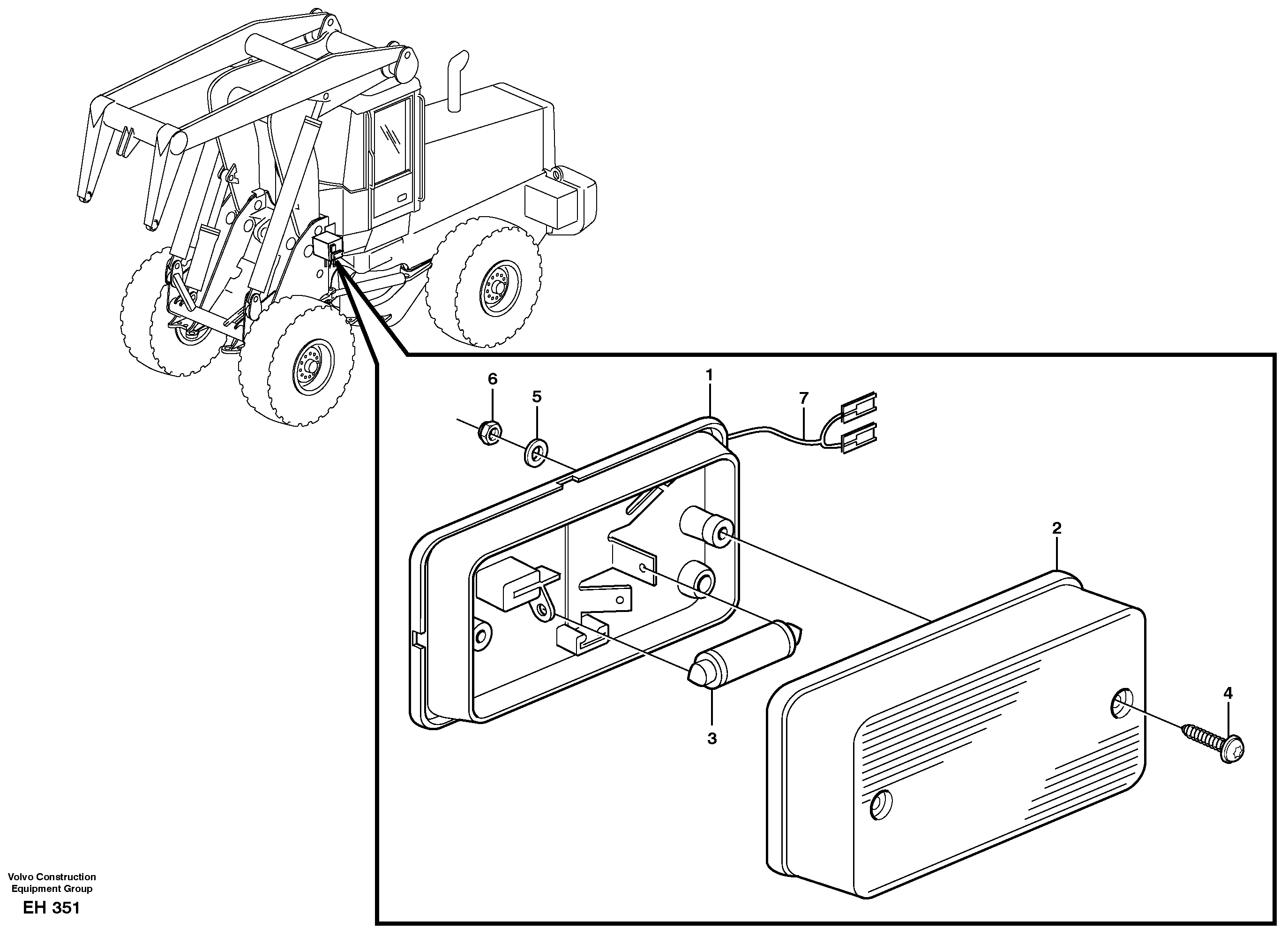 6
5
1
7
2
3
4

Volvo Construction
Equipment Group

EH 351