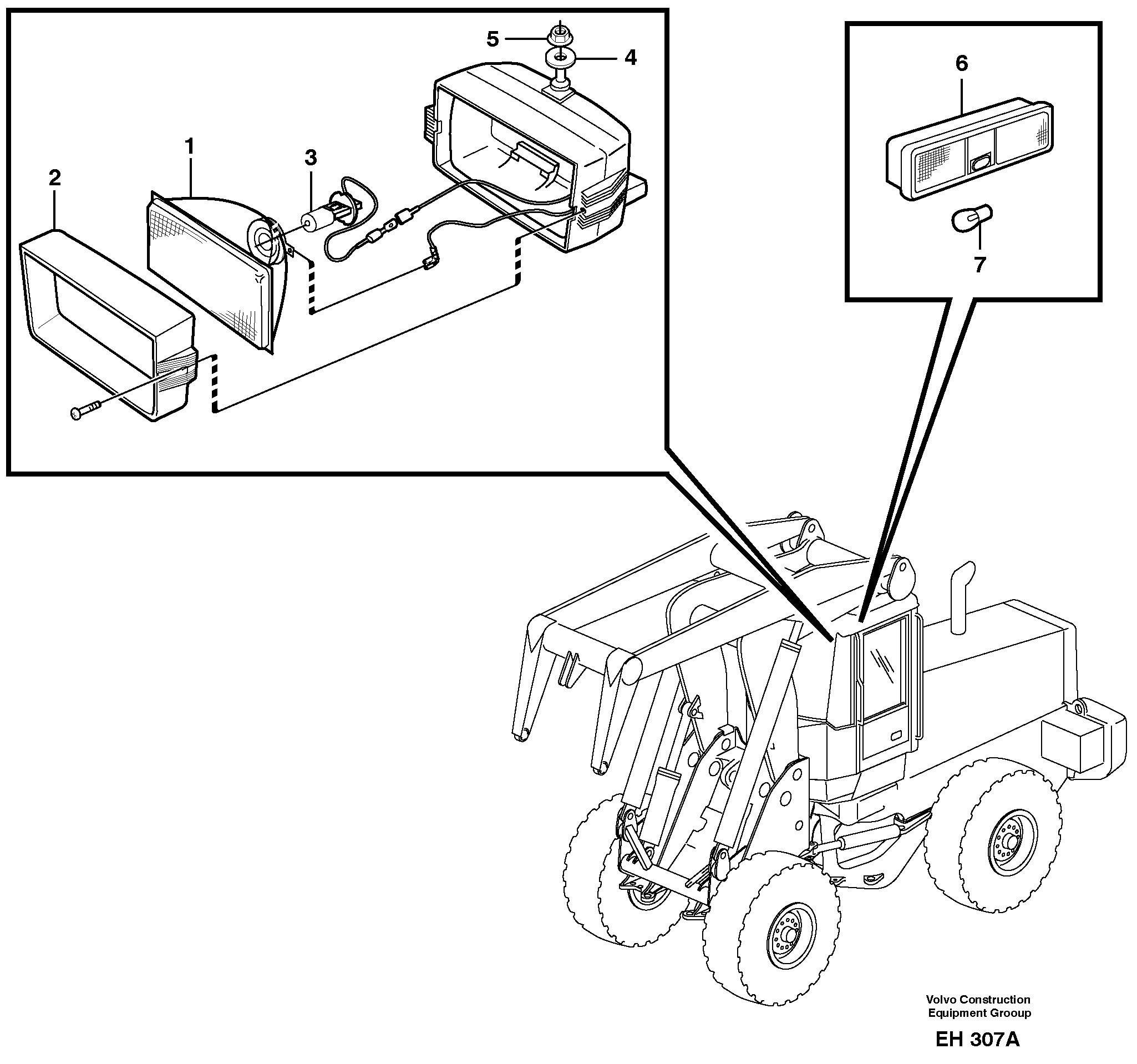 5
4
1
3
2
6
7

Volvo Construction Equipment Grooup

EH 307A