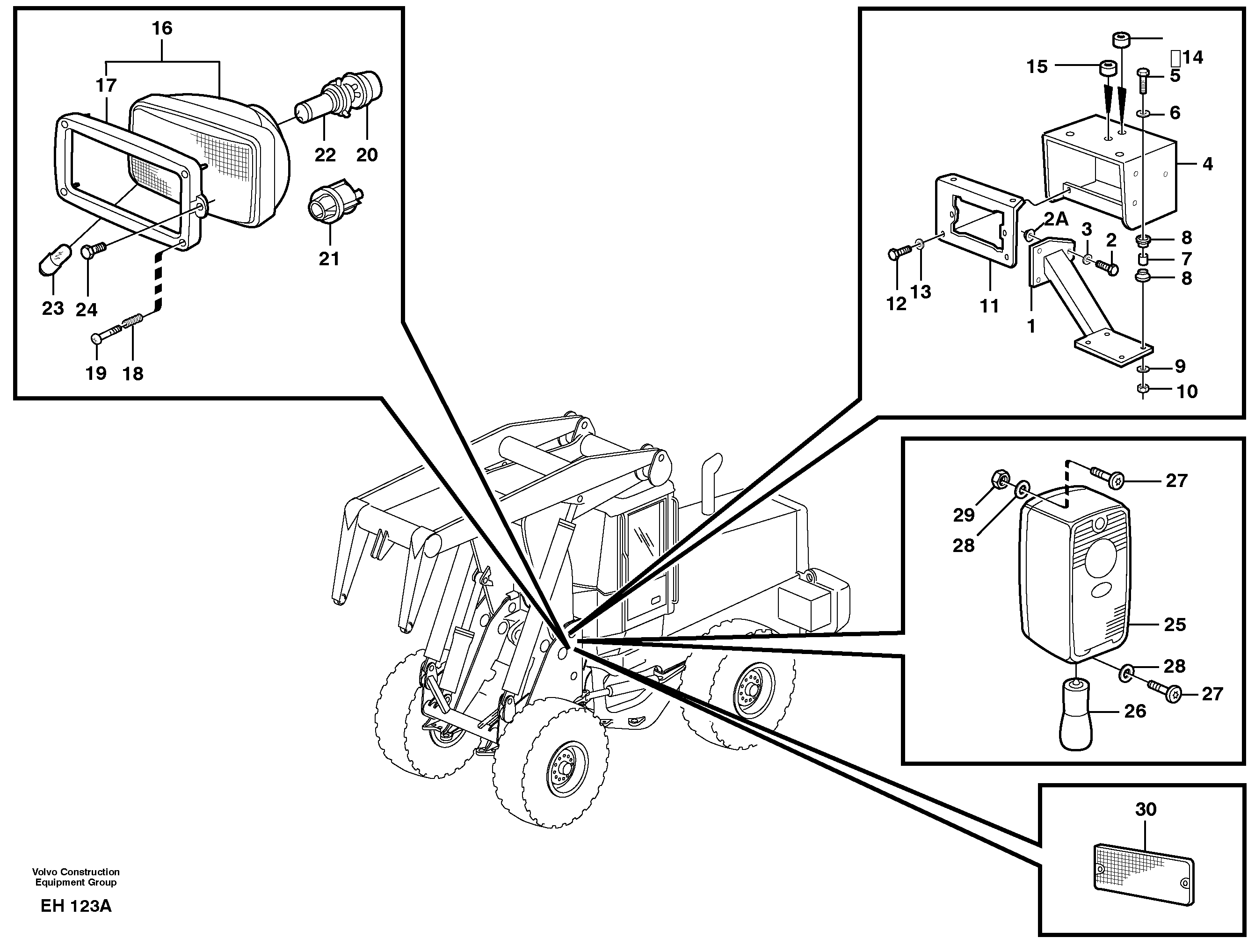 16
17
22
20
21
23
24
19
18

15
14
5
6
4
2A
3
2
8
7
8
12
13
11
1
9
10

27
29
28
25
28
27
26

30

Volvo Construction
Equipment Group

EH 123A