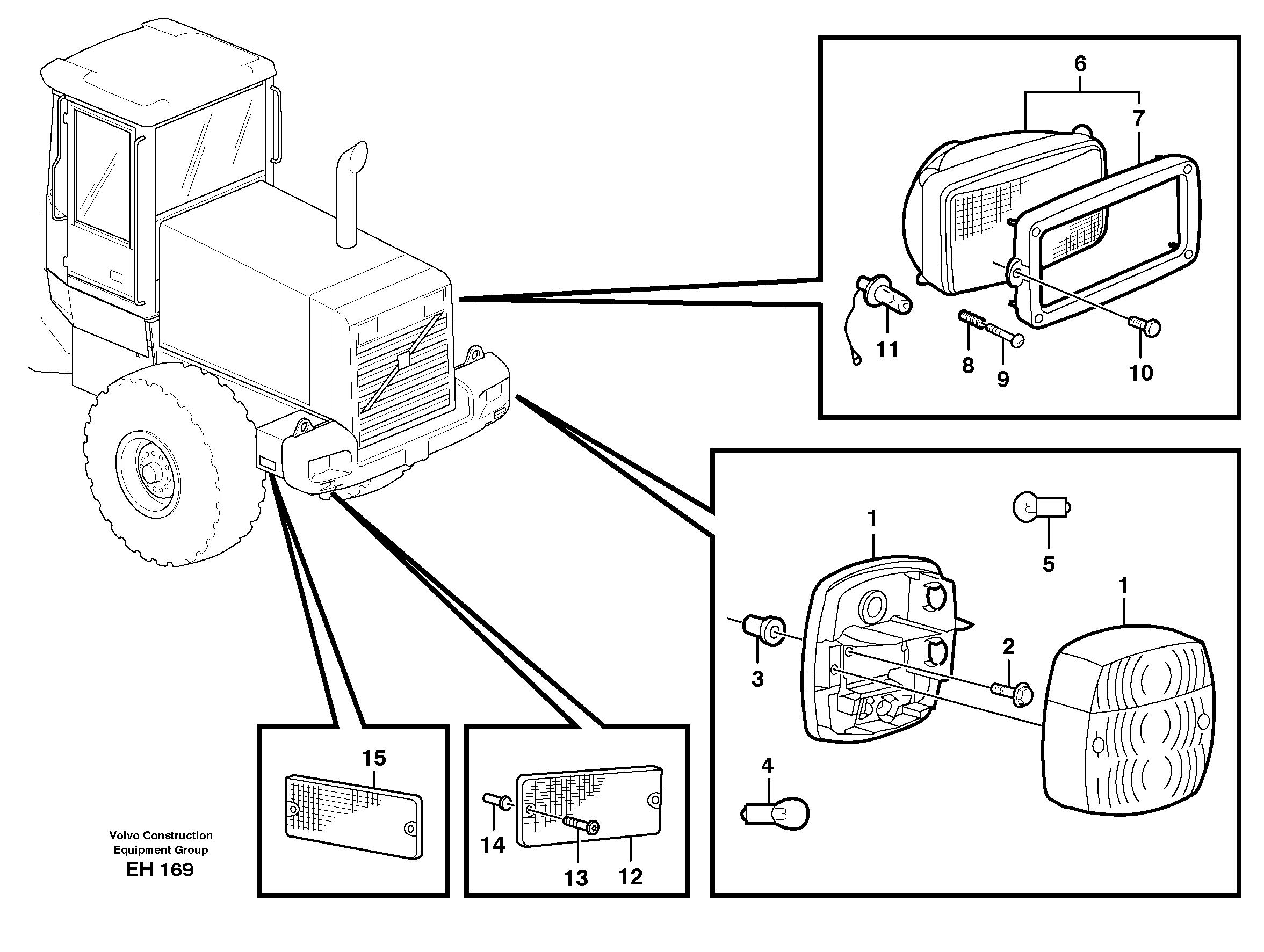 6
7
11
8
9
10
1
5
1
3
2
4
15
14
13
12
Volvo Construction Equipment Group
EH 169