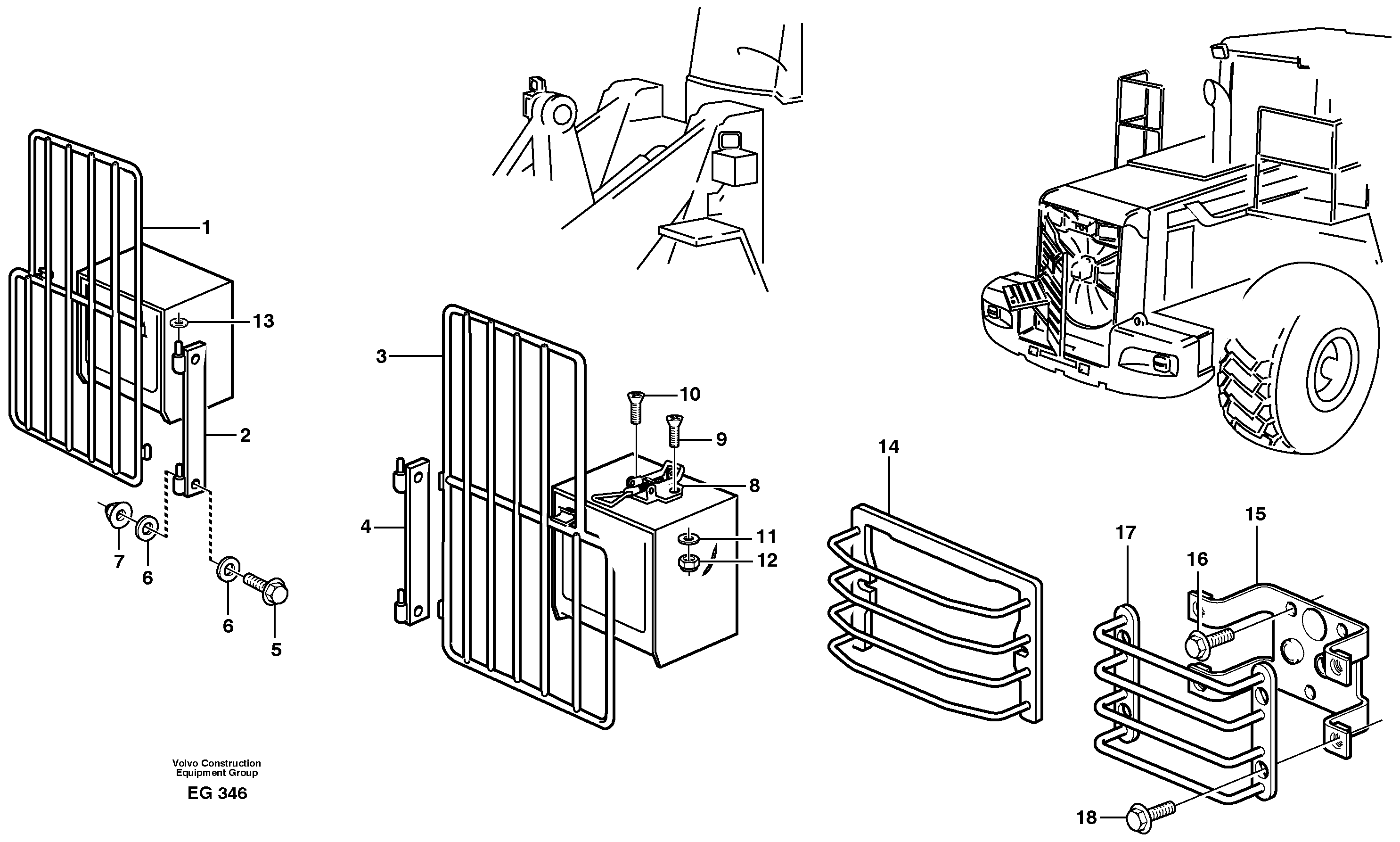 1
13
2
7
6
6
5
3
10
9
8
4
11
12
14
15
17
16
18
Volvo Construction Equipment Group
EG 346