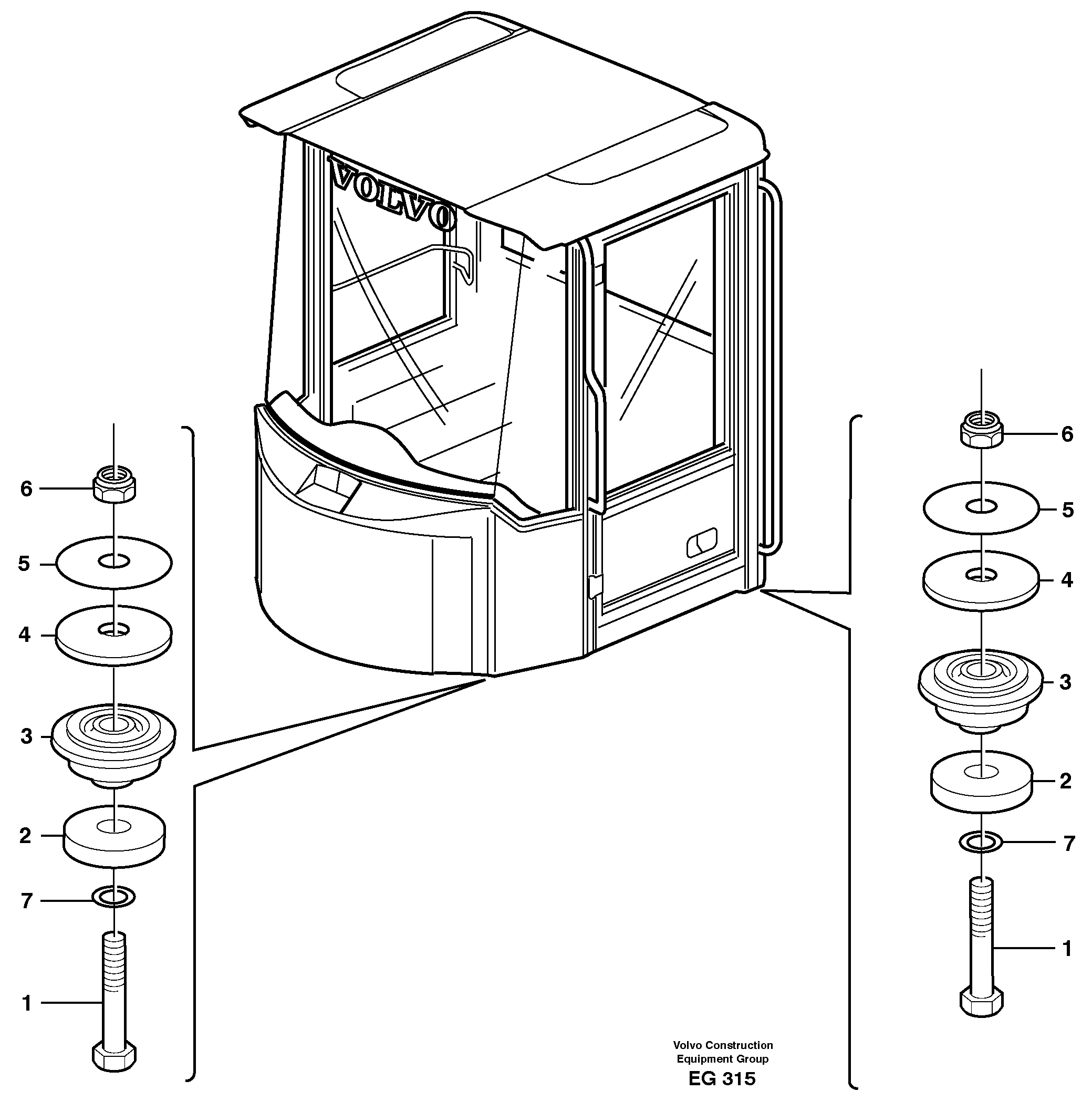 VOLVO

6
5
4
3
2
7
1

6
5
4
3
2
7
1

Volvo Construction
Equipment Group
EG 315