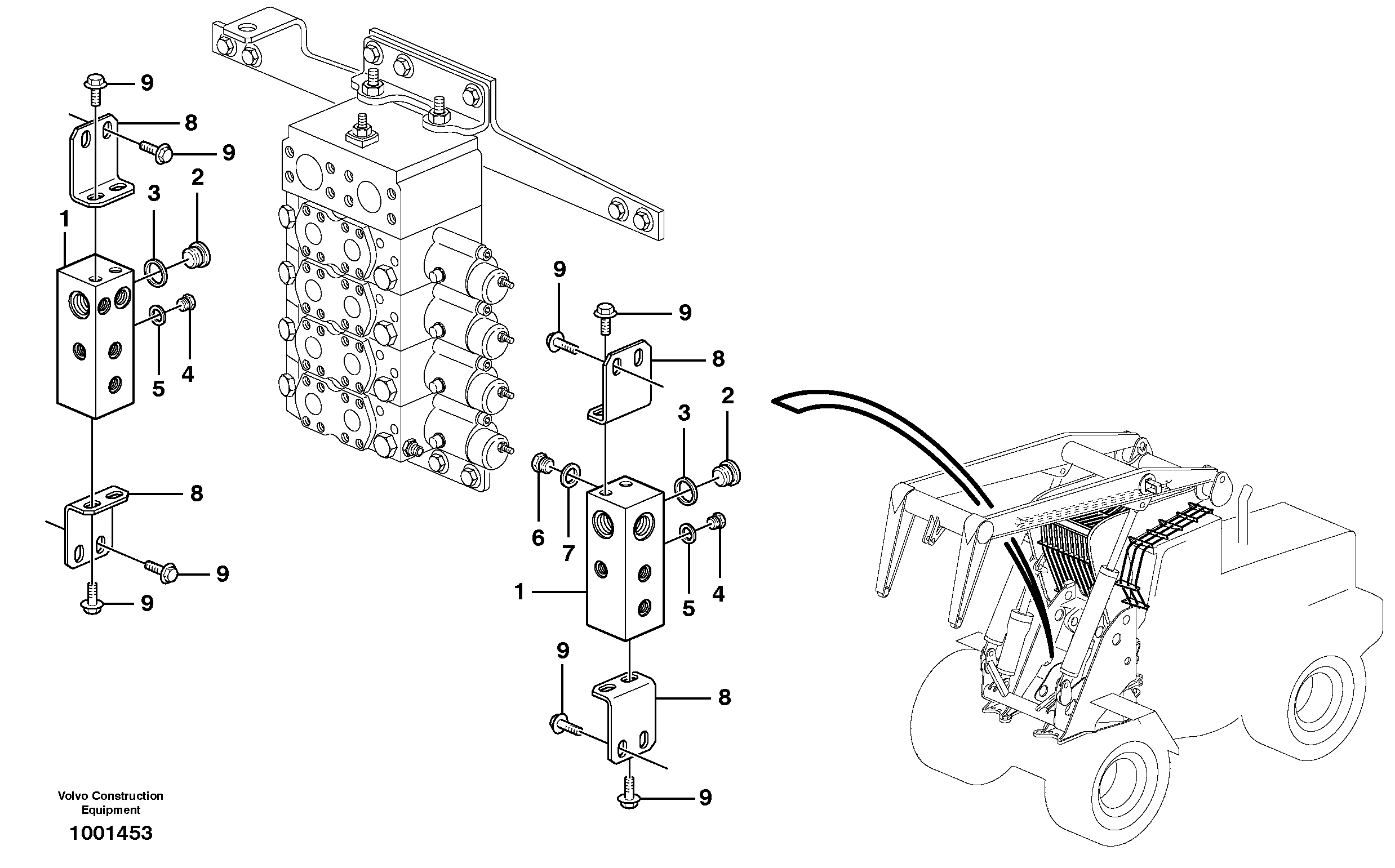 9
8
9
3
2
1
5
4
8
9
9
9
9
8
3
2
6
7
5
4
1
9
8
9
Volvo Construction Equipment
1001453