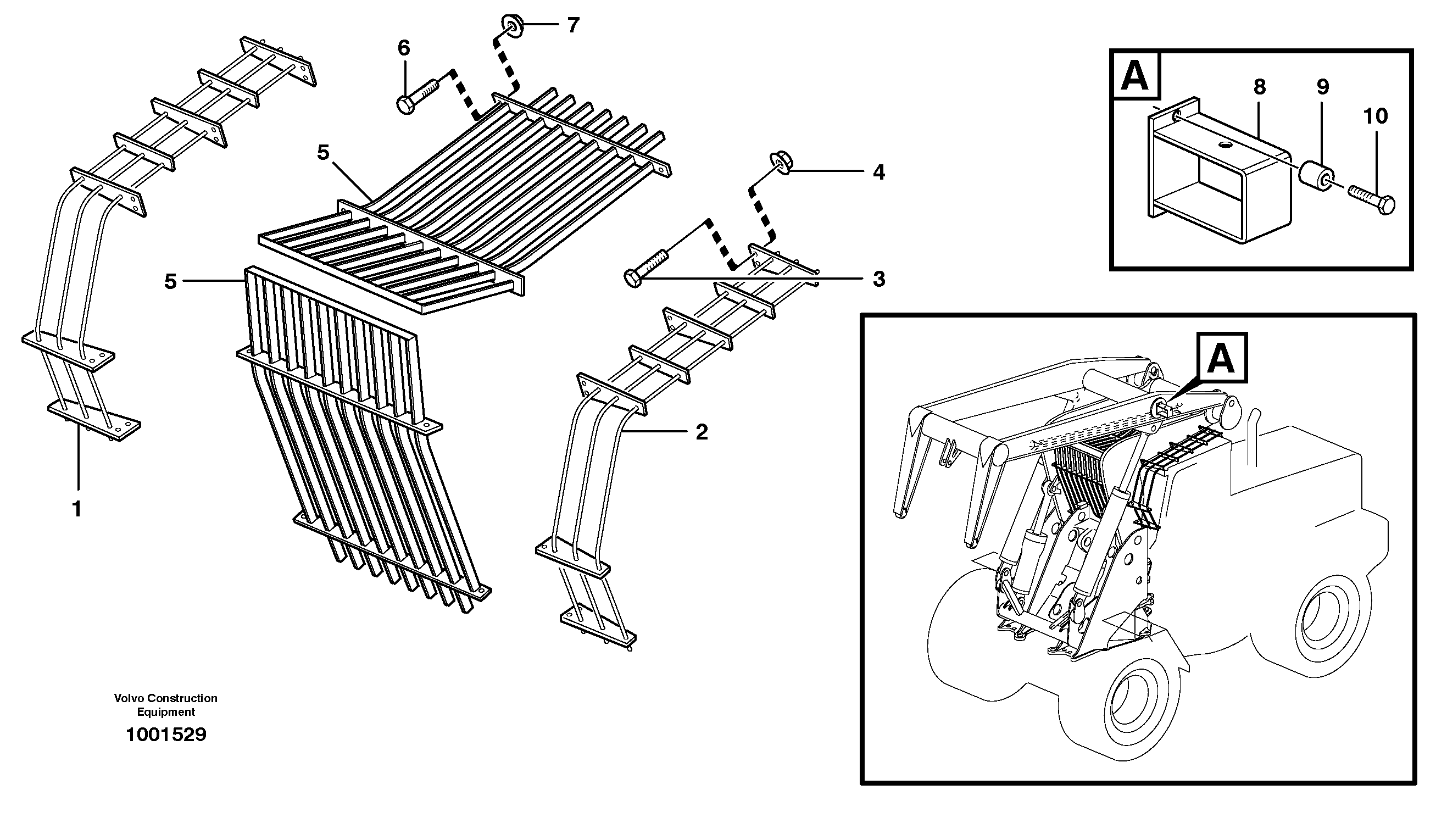 7
6
5
4
5
3
2
1
A
8
9
10
A
Volvo Construction Equipment
1001529