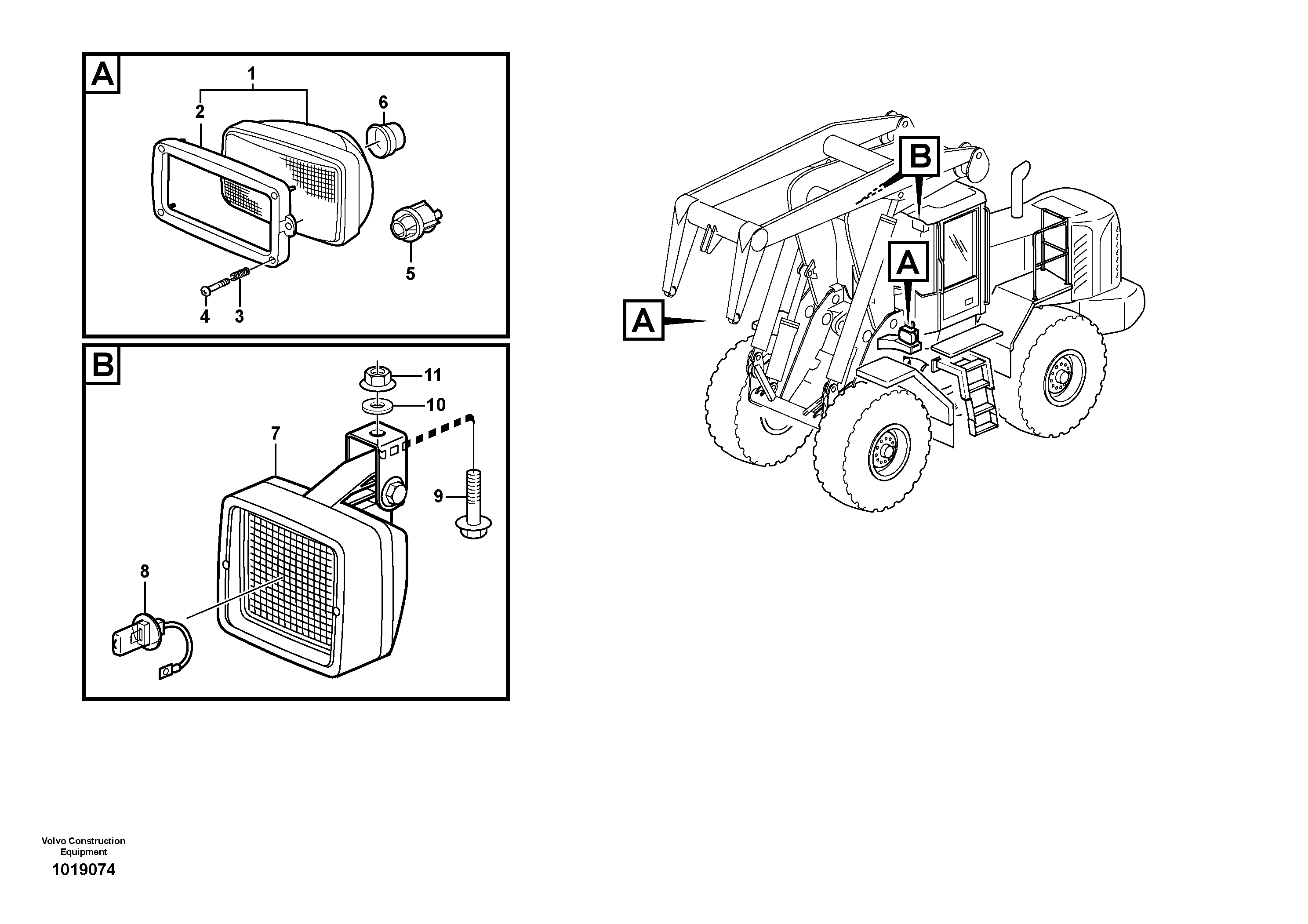 A
1
2
6
5
4
3

B
11
10
7
9
8

B
A
A

Volvo Construction Equipment
1019074