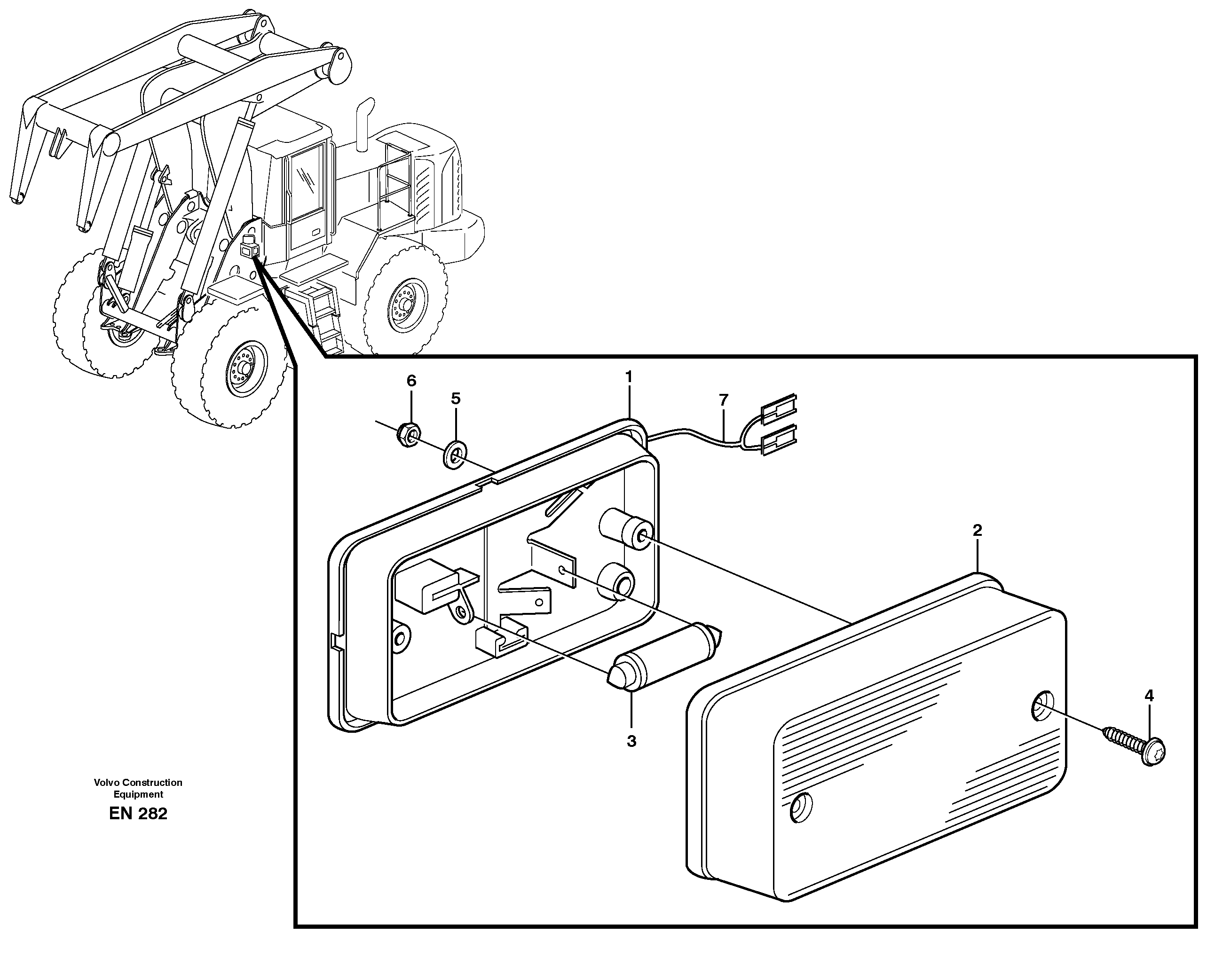 6
5
1
7
2
3
4

Volvo Construction Equipment
EN 282