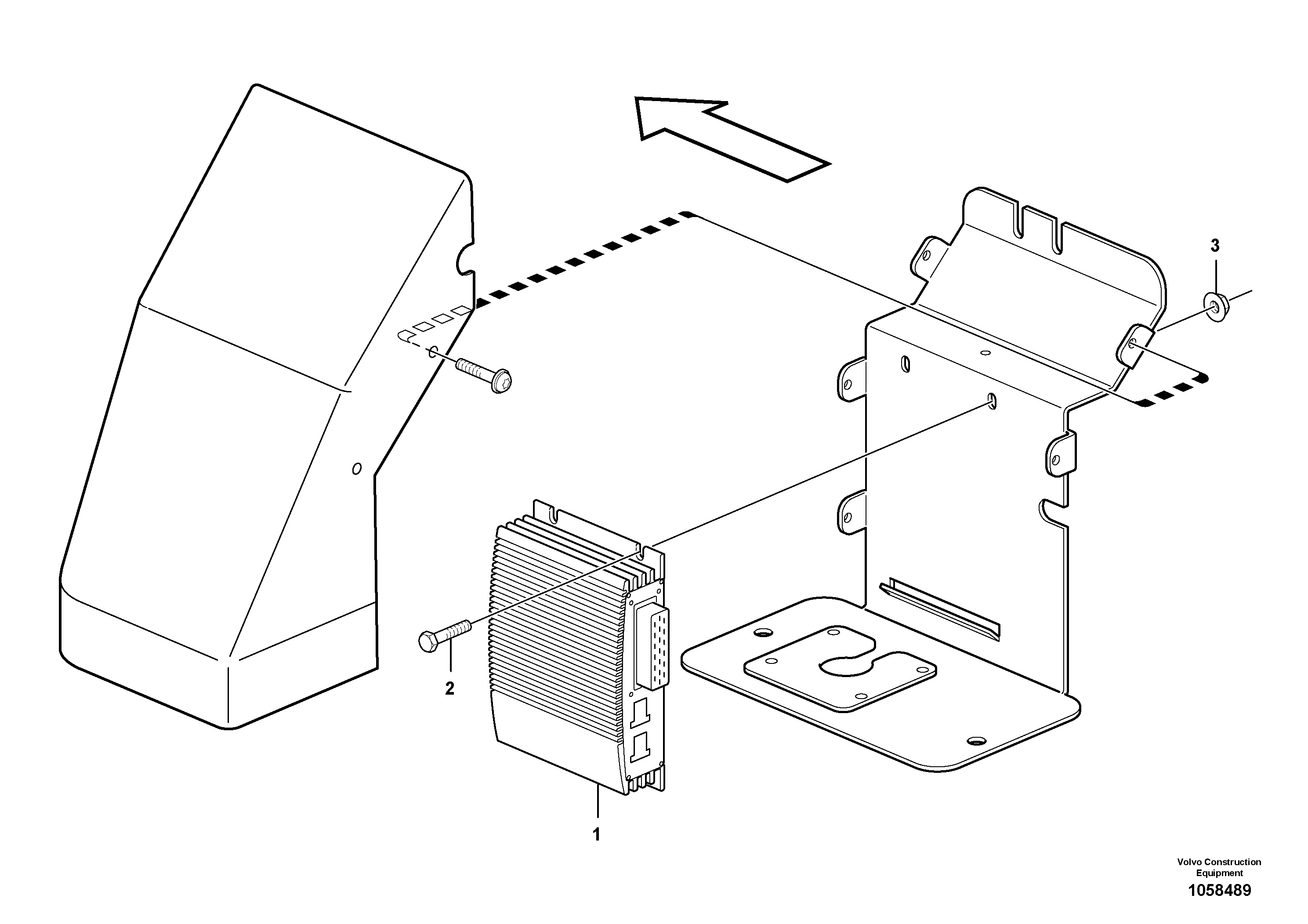 3

2

1

Volvo Construction Equipment
1058489