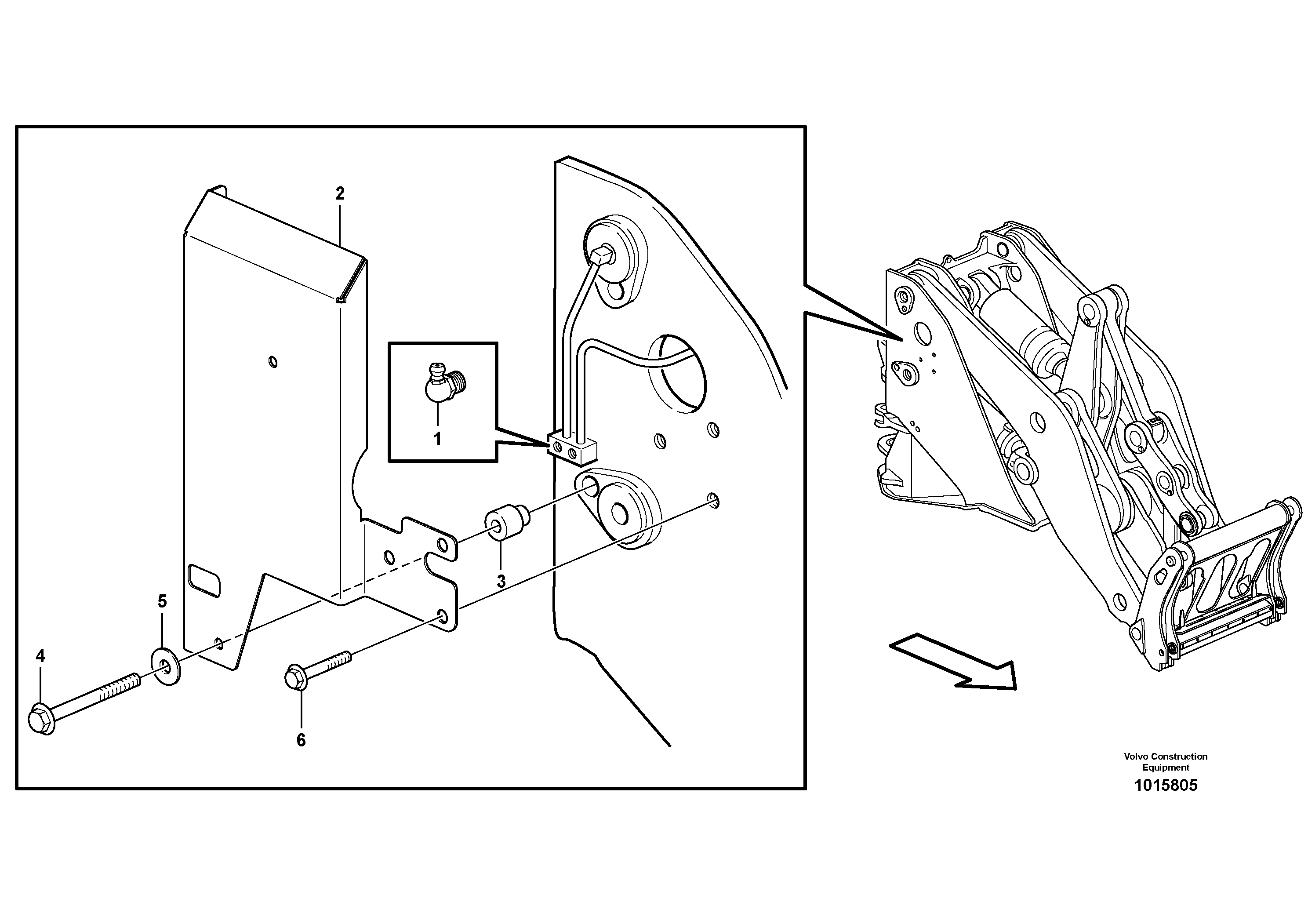 2

1

3

5

4

6

Volvo Construction Equipment

1015805